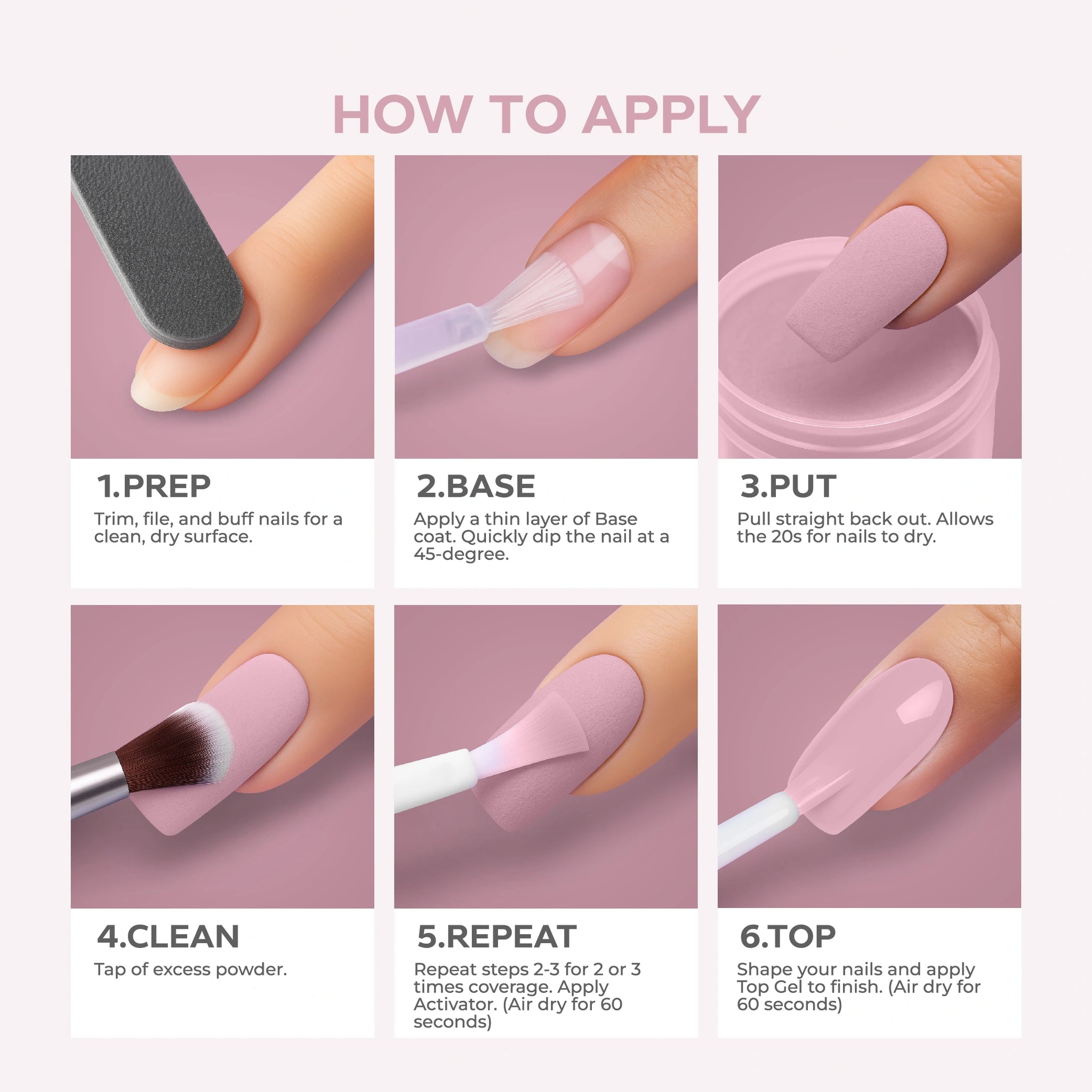 HOW TO APPLY

1.PREP
Trim, file, and buff nails for a clean, dry surface.

2.BASE
Apply a thin layer of Base coat. Quickly dip the nail at a 45-degree.

3.PUT
Pull straight back out. Allows the 20s for nails to dry.

4.CLEAN
Tap of excess powder.

5.REPEAT
Repeat steps 2-3 for 2 or 3 times coverage. Apply Activator. (Air dry for 60 seconds)

6.TOP
Shape your nails and apply Top Gel to finish. (Air dry for 60 seconds)