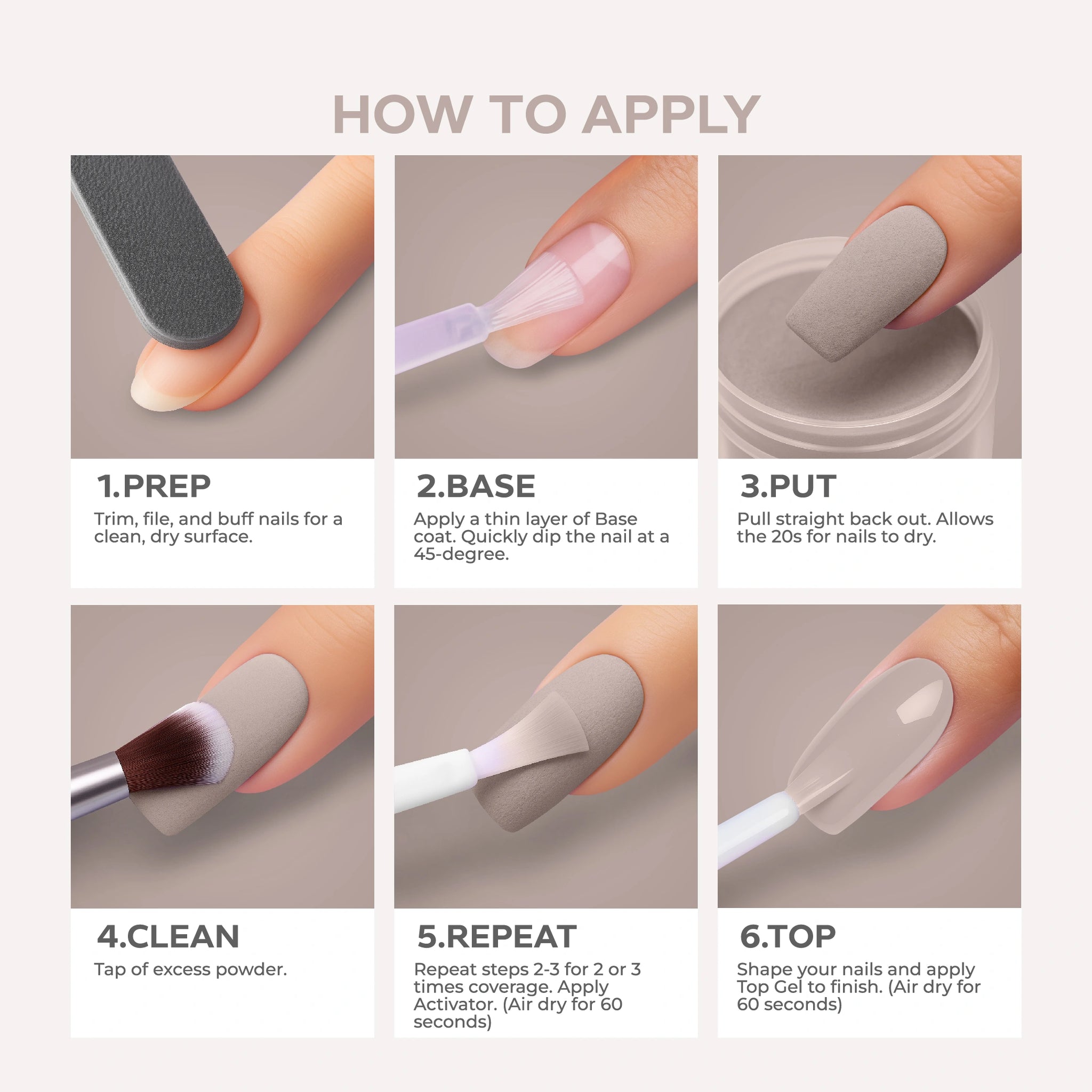 HOW TO APPLY

1.PREP
Trim, file, and buff nails for a clean, dry surface.

2.BASE
Apply a thin layer of Base coat. Quickly dip the nail at a 45-degree.

3.PUT
Pull straight back out. Allows the 20s for nails to dry.

4.CLEAN
Tap of excess powder.

5.REPEAT
Repeat steps 2-3 for 2 or 3 times coverage. Apply Activator. (Air dry for 60 seconds)

6.TOP
Shape your nails and apply Top Gel to finish. (Air dry for 60 seconds)