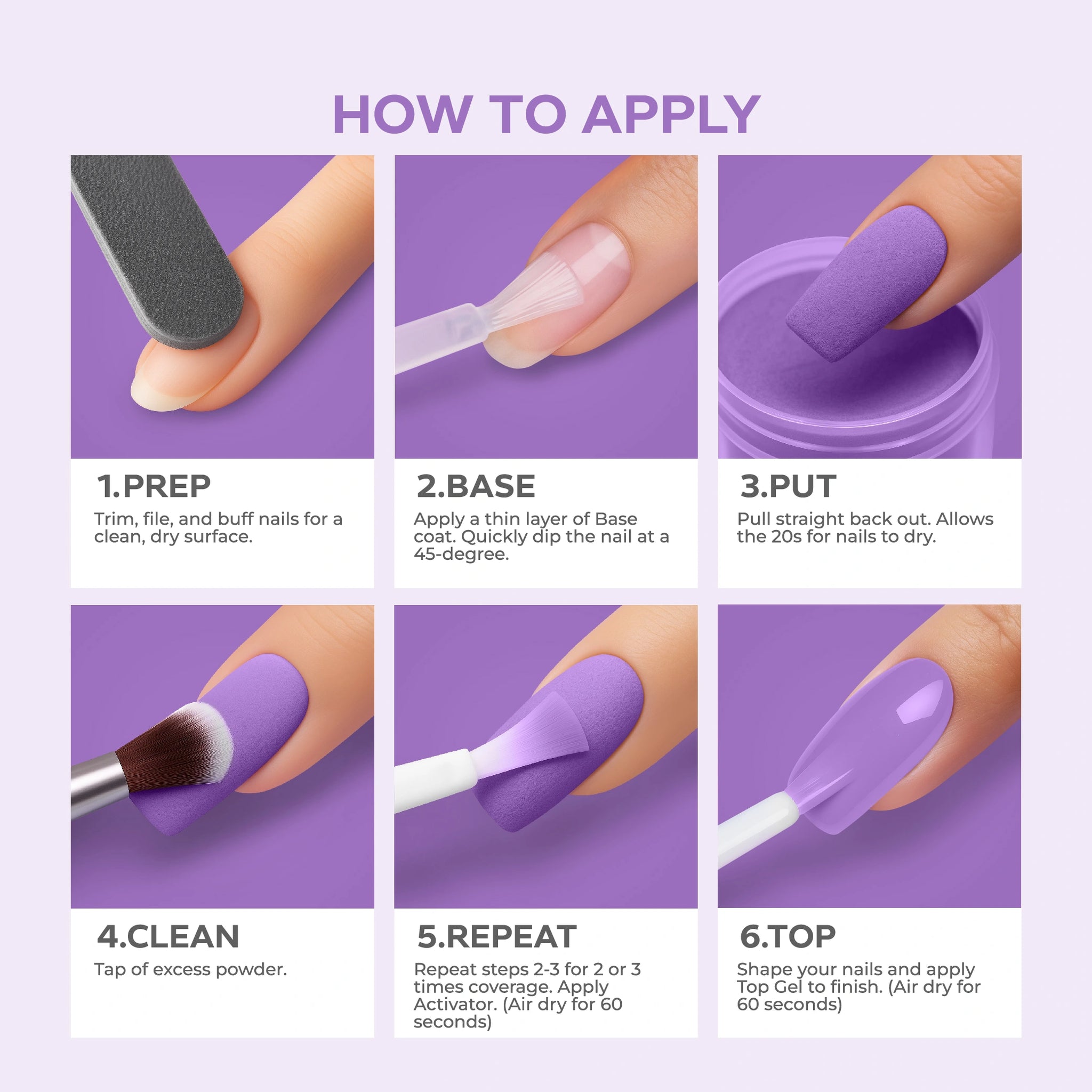 HOW TO APPLY

1.PREP
Trim, file, and buff nails for a clean, dry surface.

2.BASE
Apply a thin layer of Base coat. Quickly dip the nail at a 45-degree.

3.PUT
Pull straight back out. Allows the 20s for nails to dry.

4.CLEAN
Tap of excess powder.

5.REPEAT
Repeat steps 2-3 for 2 or 3 times coverage. Apply Activator. (Air dry for 60 seconds)

6.TOP
Shape your nails and apply Top Gel to finish. (Air dry for 60 seconds)