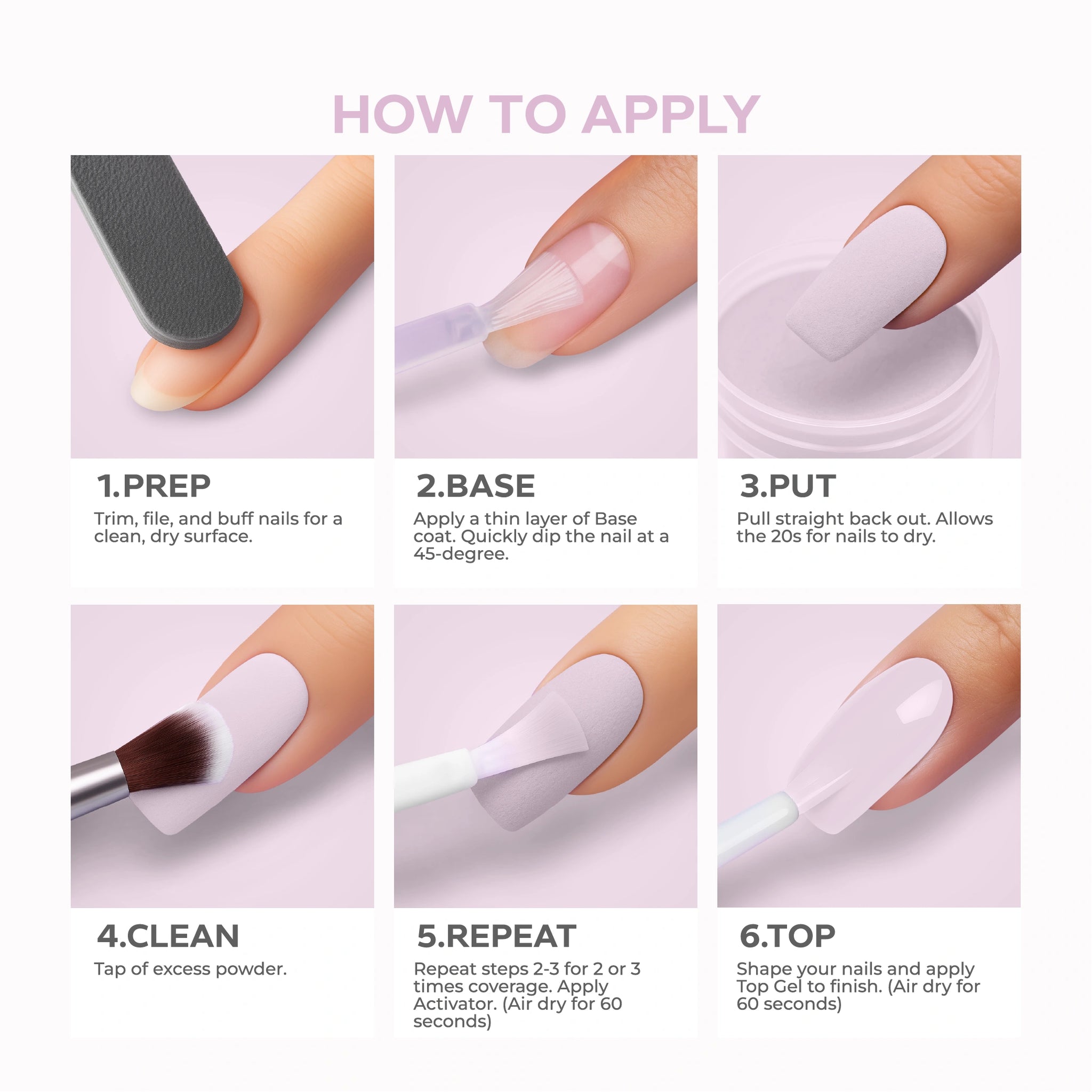 HOW TO APPLY

1.PREP
Trim, file, and buff nails for a clean, dry surface.

2.BASE
Apply a thin layer of Base coat. Quickly dip the nail at a 45-degree.

3.PUT
Pull straight back out. Allows the 20s for nails to dry.

4.CLEAN
Tap of excess powder.

5.REPEAT
Repeat steps 2-3 for 2 or 3 times coverage. Apply Activator. (Air dry for 60 seconds)

6.TOP
Shape your nails and apply Top Gel to finish. (Air dry for 60 seconds)