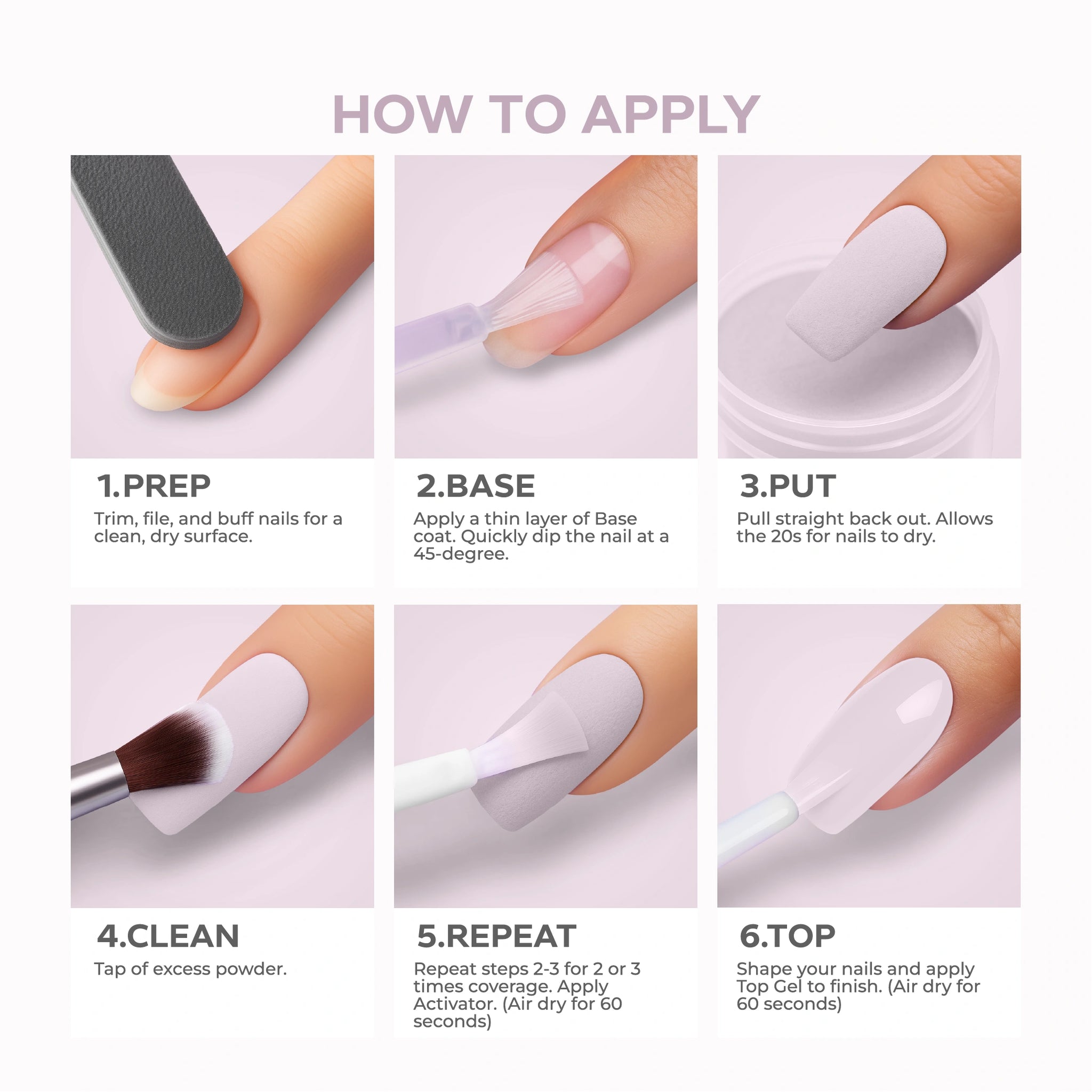 HOW TO APPLY

1.PREP
Trim, file, and buff nails for a clean, dry surface.

2.BASE
Apply a thin layer of Base coat. Quickly dip the nail at a 45-degree.

3.PUT
Pull straight back out. Allows the 20s for nails to dry.

4.CLEAN
Tap of excess powder.

5.REPEAT
Repeat steps 2-3 for 2 or 3 times coverage. Apply Activator. (Air dry for 60 seconds)

6.TOP
Shape your nails and apply Top Gel to finish. (Air dry for 60 seconds)