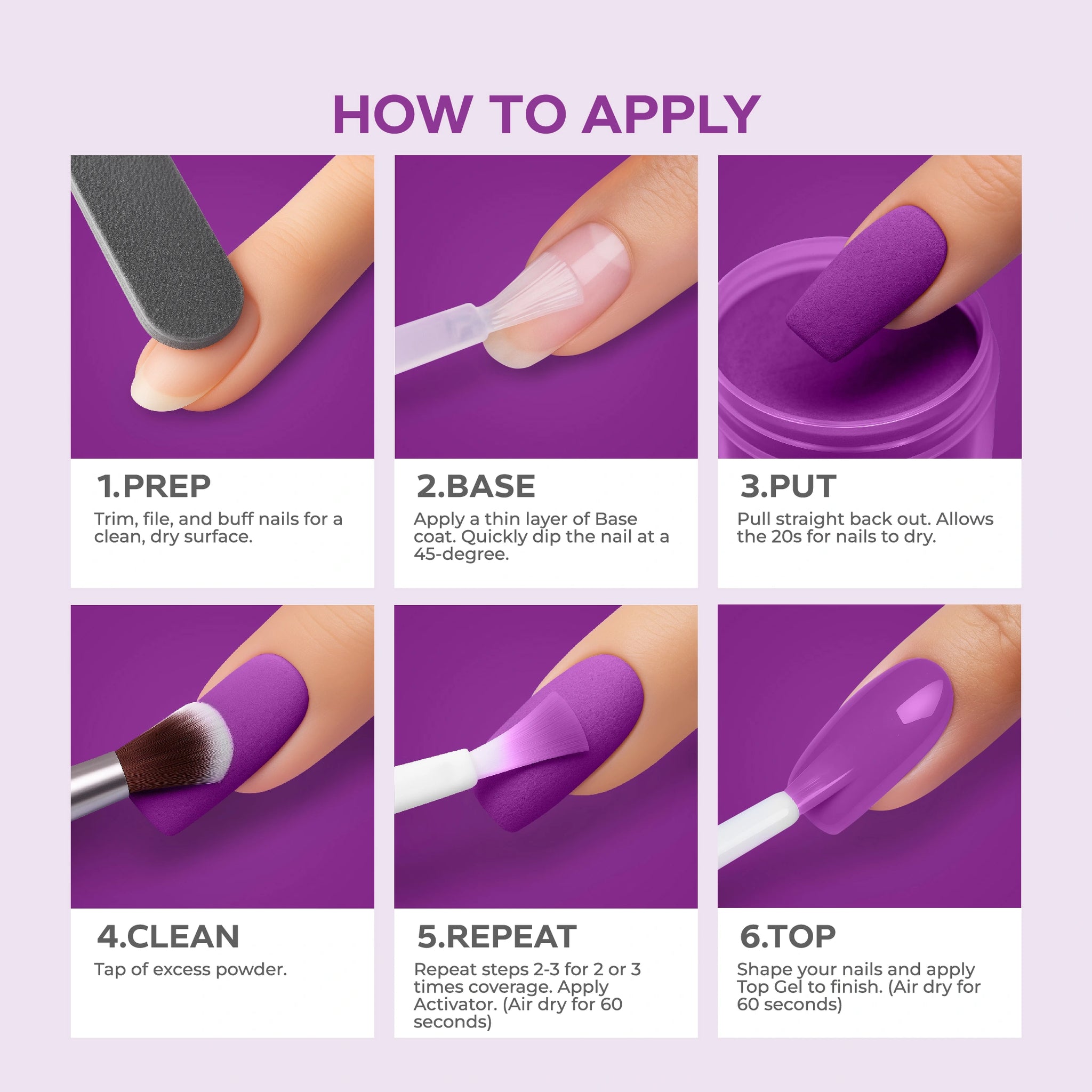 HOW TO APPLY

1.PREP
Trim, file, and buff nails for a clean, dry surface.

2.BASE
Apply a thin layer of Base coat. Quickly dip the nail at a 45-degree.

3.PUT
Pull straight back out. Allows the 20s for nails to dry.

4.CLEAN
Tap of excess powder.

5.REPEAT
Repeat steps 2-3 for 2 or 3 times coverage. Apply Activator. (Air dry for 60 seconds)

6.TOP
Shape your nails and apply Top Gel to finish. (Air dry for 60 seconds)