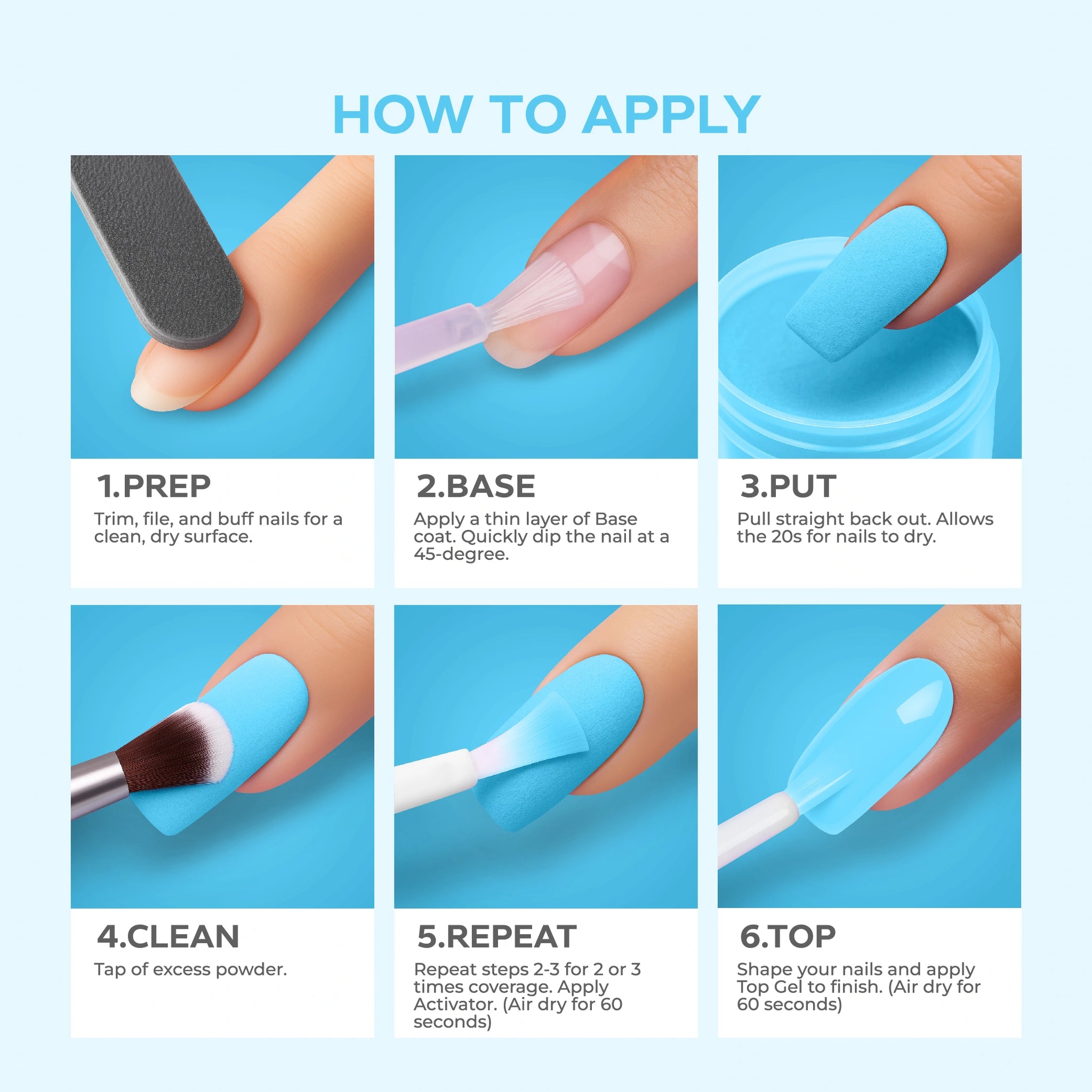 HOW TO APPLY

1.PREP
Trim, file, and buff nails for a clean, dry surface.

2.BASE
Apply a thin layer of Base coat. Quickly dip the nail at a 45-degree.

3.PUT
Pull straight back out. Allows the 20s for nails to dry.

4.CLEAN
Tap of excess powder.

5.REPEAT
Repeat steps 2-3 for 2 or 3 times coverage. Apply Activator. (Air dry for 60 seconds)

6.TOP
Shape your nails and apply Top Gel to finish. (Air dry for 60 seconds)