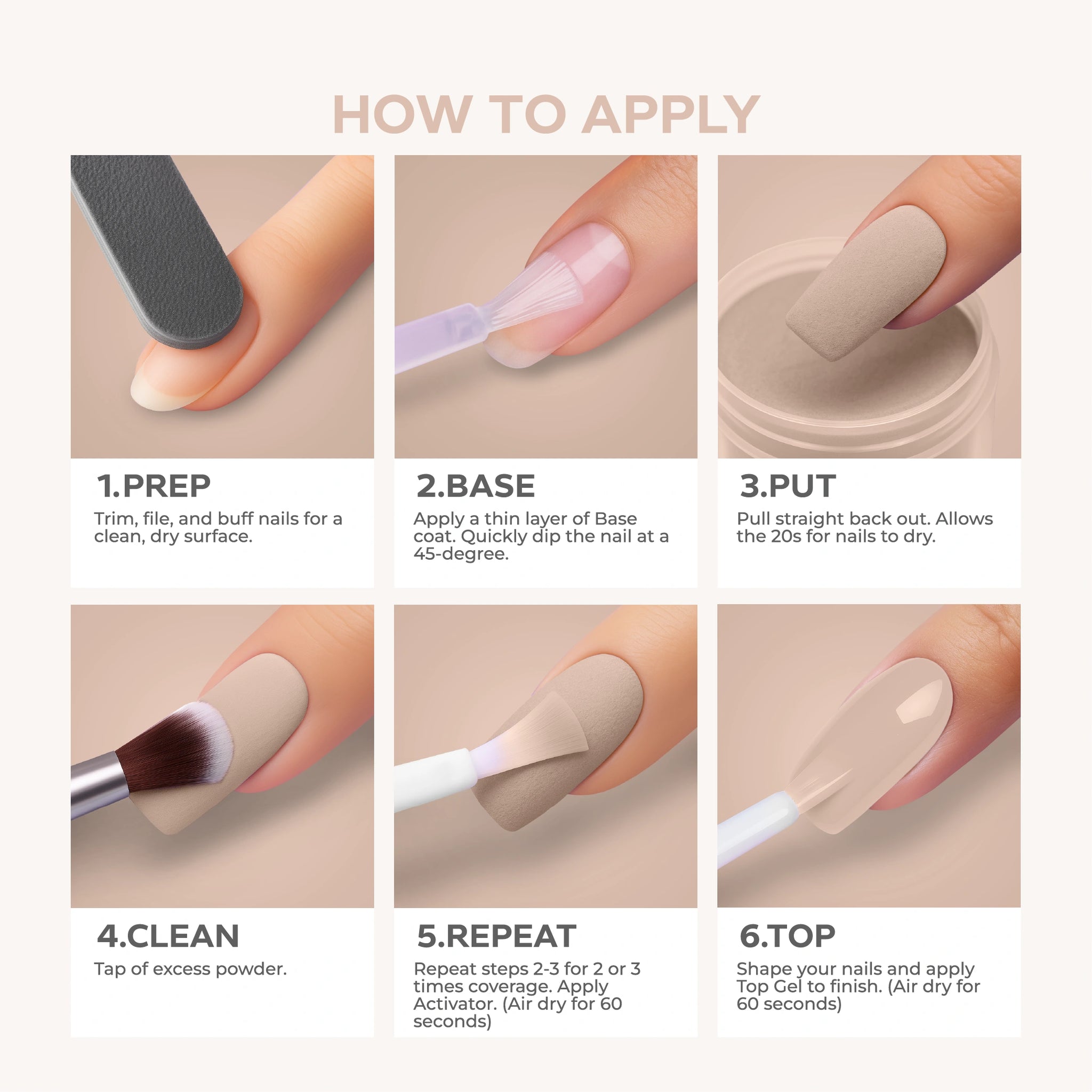 HOW TO APPLY

1.PREP
Trim, file, and buff nails for a clean, dry surface.

2.BASE
Apply a thin layer of Base coat. Quickly dip the nail at a 45-degree.

3.PUT
Pull straight back out. Allows the 20s for nails to dry.

4.CLEAN
Tap of excess powder.

5.REPEAT
Repeat steps 2-3 for 2 or 3 times coverage. Apply Activator. (Air dry for 60 seconds)

6.TOP
Shape your nails and apply Top Gel to finish. (Air dry for 60 seconds)