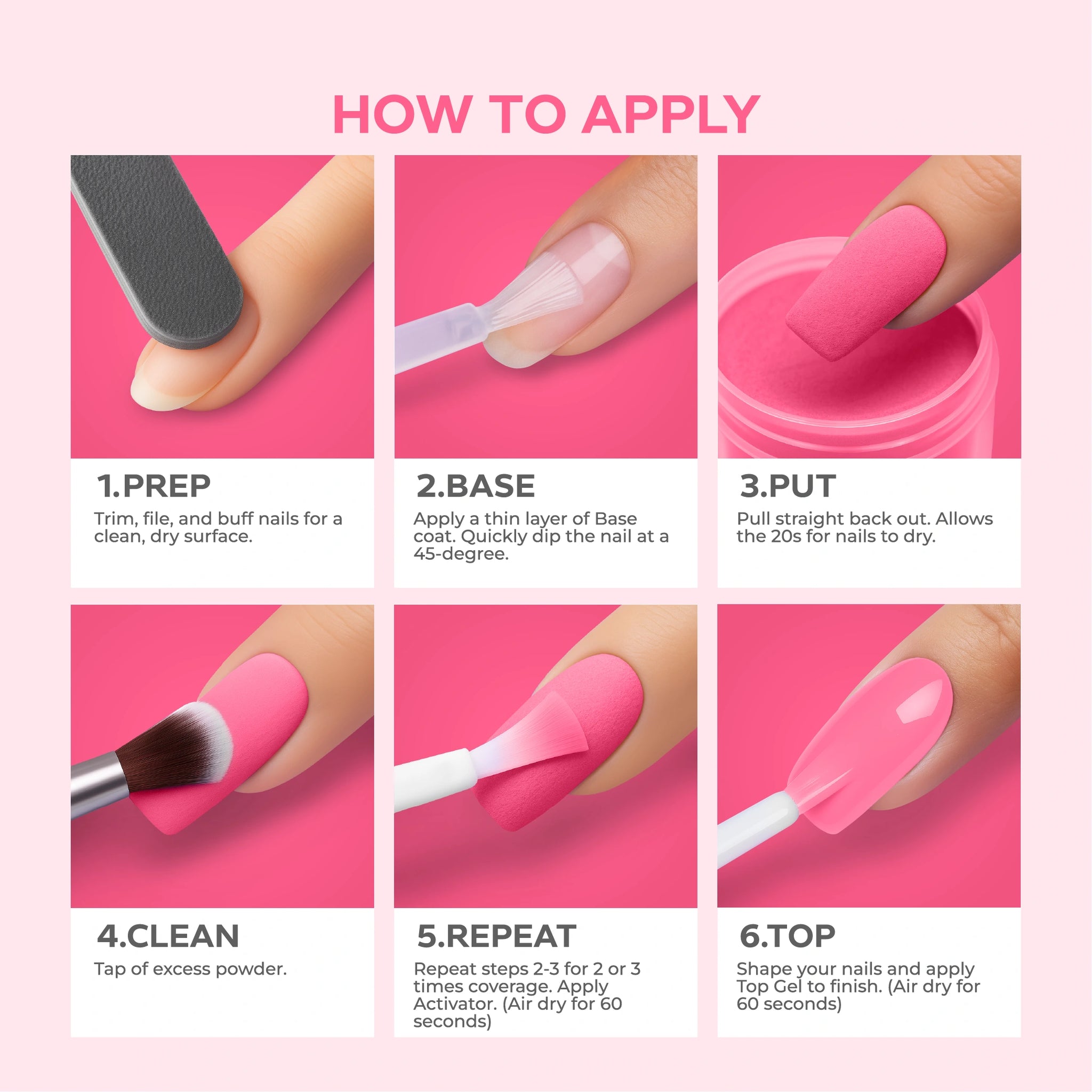 HOW TO APPLY

1.PREP
Trim, file, and buff nails for a clean, dry surface.

2.BASE
Apply a thin layer of Base coat. Quickly dip the nail at a 45-degree.

3.PUT
Pull straight back out. Allows the 20s for nails to dry.

4.CLEAN
Tap of excess powder.

5.REPEAT
Repeat steps 2-3 for 2 or 3 times coverage. Apply Activator. (Air dry for 60 seconds)

6.TOP
Shape your nails and apply Top Gel to finish. (Air dry for 60 seconds)