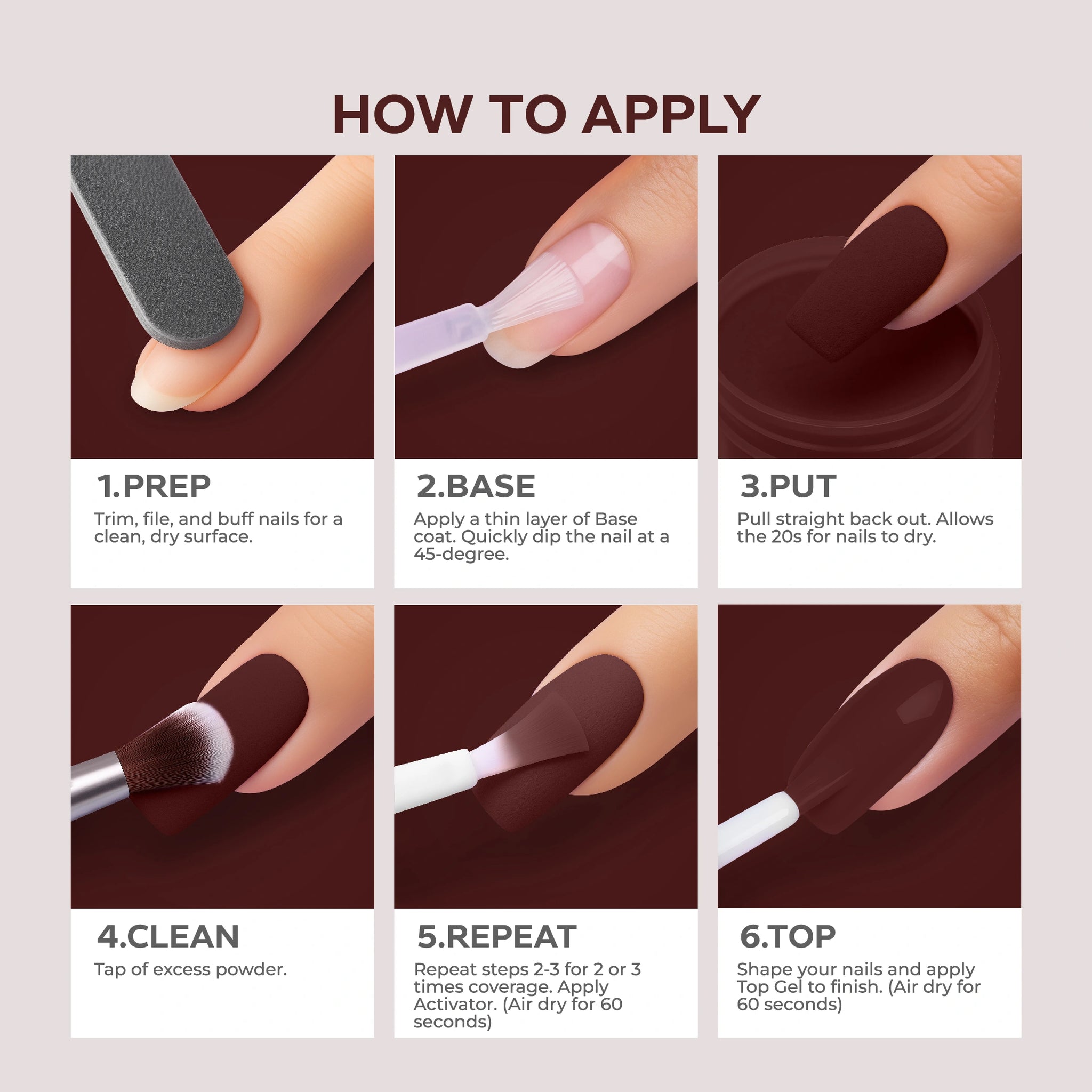 HOW TO APPLY

1.PREP
Trim, file, and buff nails for a clean, dry surface.

2.BASE
Apply a thin layer of Base coat. Quickly dip the nail at a 45-degree.

3.PUT
Pull straight back out. Allows the 20s for nails to dry.

4.CLEAN
Tap of excess powder.

5.REPEAT
Repeat steps 2-3 for 2 or 3 times coverage. Apply Activator. (Air dry for 60 seconds)

6.TOP
Shape your nails and apply Top Gel to finish. (Air dry for 60 seconds)