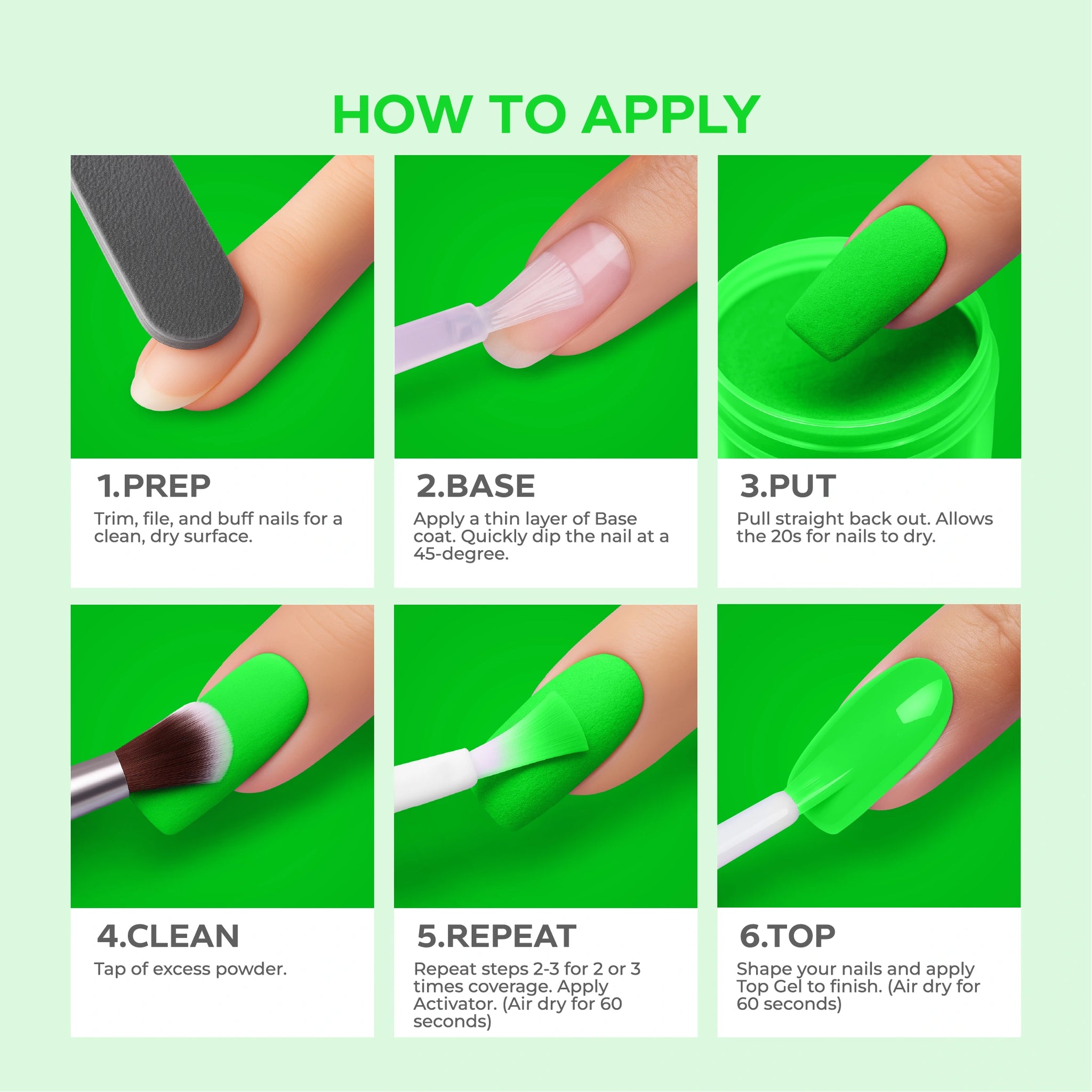 HOW TO APPLY

1.PREP
Trim, file, and buff nails for a clean, dry surface.

2.BASE
Apply a thin layer of Base coat. Quickly dip the nail at a 45-degree.

3.PUT
Pull straight back out. Allows the 20s for nails to dry.

4.CLEAN
Tap of excess powder.

5.REPEAT
Repeat steps 2-3 for 2 or 3 times coverage. Apply Activator. (Air dry for 60 seconds)

6.TOP
Shape your nails and apply Top Gel to finish. (Air dry for 60 seconds)