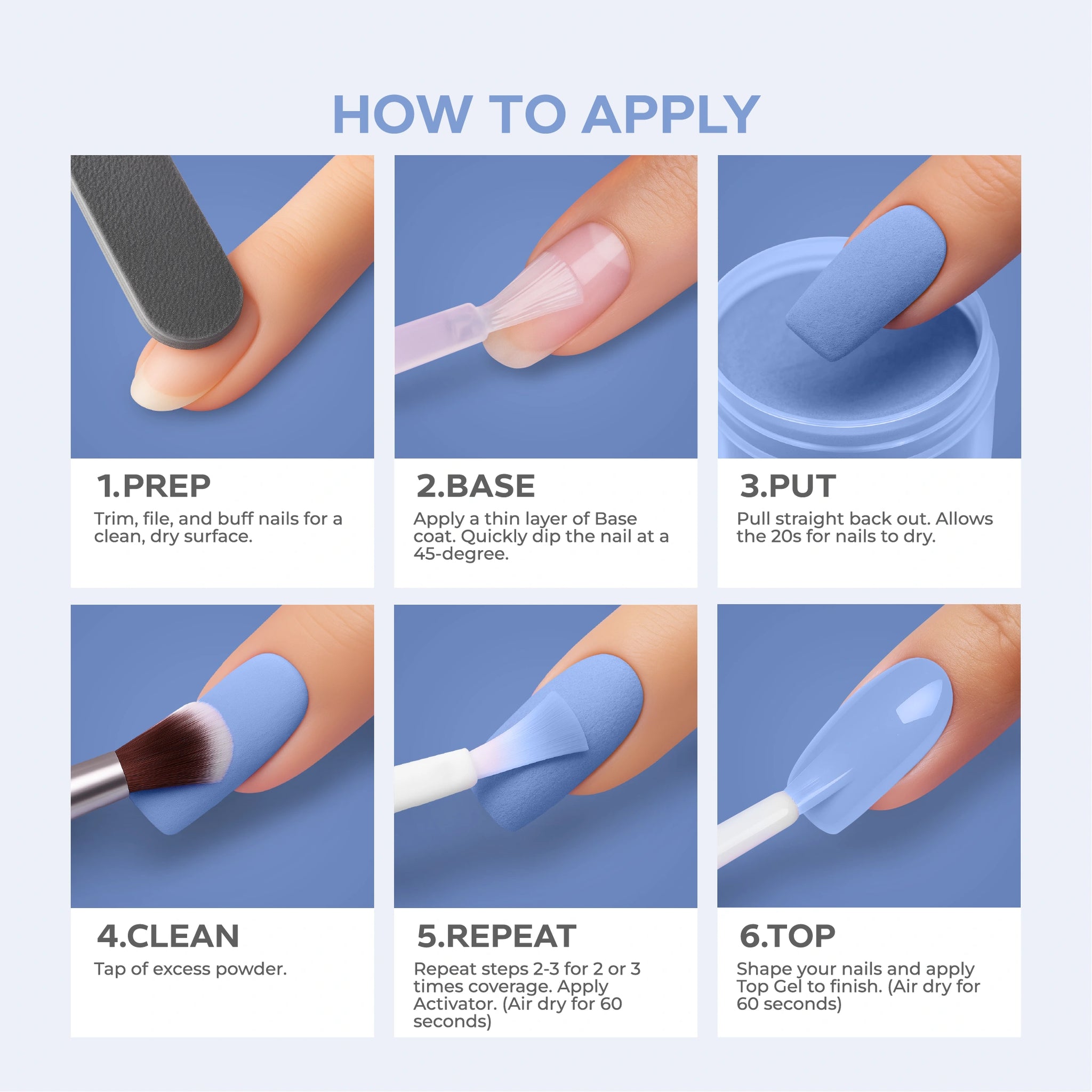 HOW TO APPLY

1.PREP
Trim, file, and buff nails for a clean, dry surface.

2.BASE
Apply a thin layer of Base coat. Quickly dip the nail at a 45-degree.

3.PUT
Pull straight back out. Allows the 20s for nails to dry.

4.CLEAN
Tap of excess powder.

5.REPEAT
Repeat steps 2-3 for 2 or 3 times coverage. Apply Activator. (Air dry for 60 seconds)

6.TOP
Shape your nails and apply Top Gel to finish. (Air dry for 60 seconds)