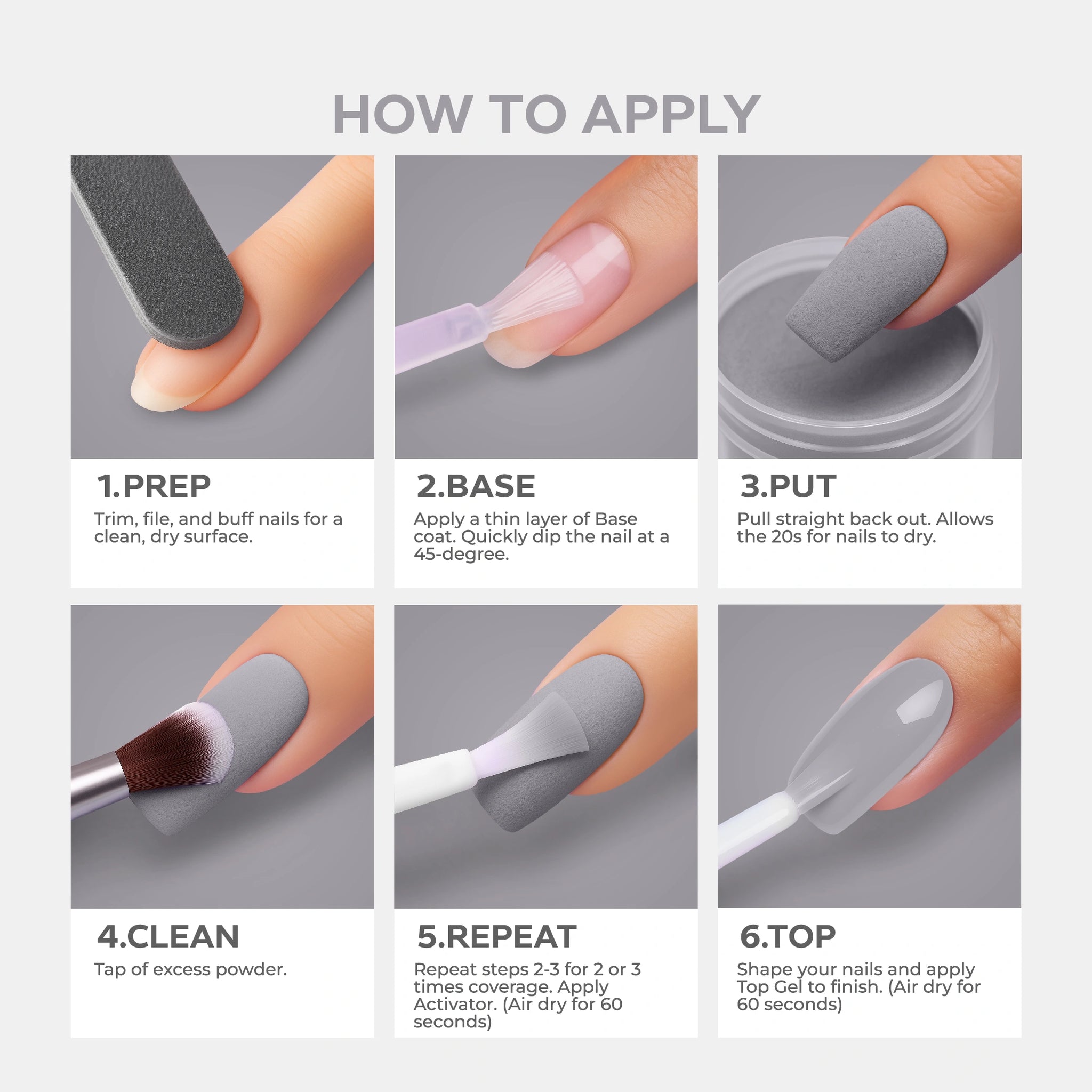 HOW TO APPLY

1.PREP
Trim, file, and buff nails for a clean, dry surface.

2.BASE
Apply a thin layer of Base coat. Quickly dip the nail at a 45-degree.

3.PUT
Pull straight back out. Allows the 20s for nails to dry.

4.CLEAN
Tap of excess powder.

5.REPEAT
Repeat steps 2-3 for 2 or 3 times coverage. Apply Activator. (Air dry for 60 seconds)

6.TOP
Shape your nails and apply Top Gel to finish. (Air dry for 60 seconds)