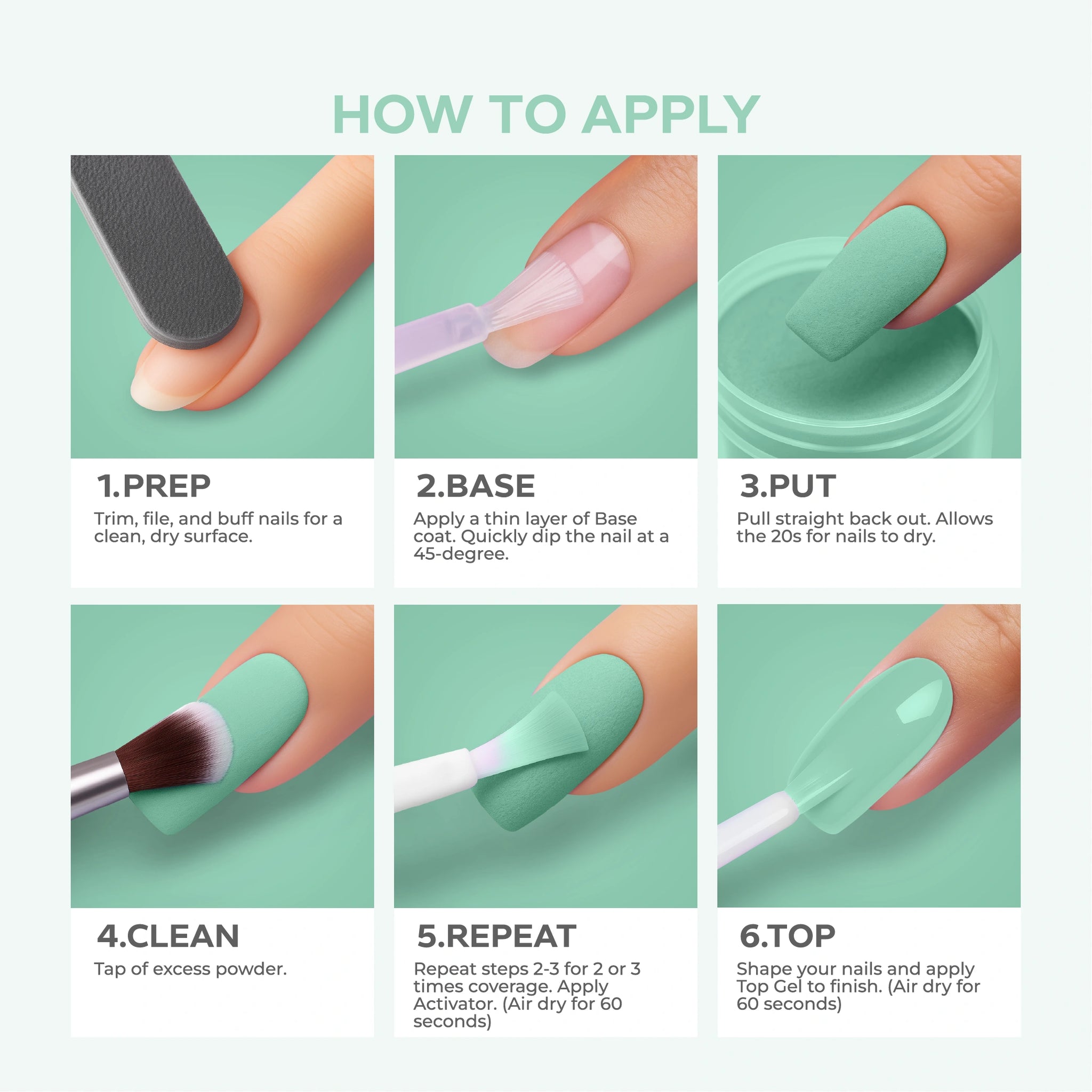 HOW TO APPLY

1.PREP
Trim, file, and buff nails for a clean, dry surface.

2.BASE
Apply a thin layer of Base coat. Quickly dip the nail at a 45-degree.

3.PUT
Pull straight back out. Allows the 20s for nails to dry.

4.CLEAN
Tap of excess powder.

5.REPEAT
Repeat steps 2-3 for 2 or 3 times coverage. Apply Activator. (Air dry for 60 seconds)

6.TOP
Shape your nails and apply Top Gel to finish. (Air dry for 60 seconds)