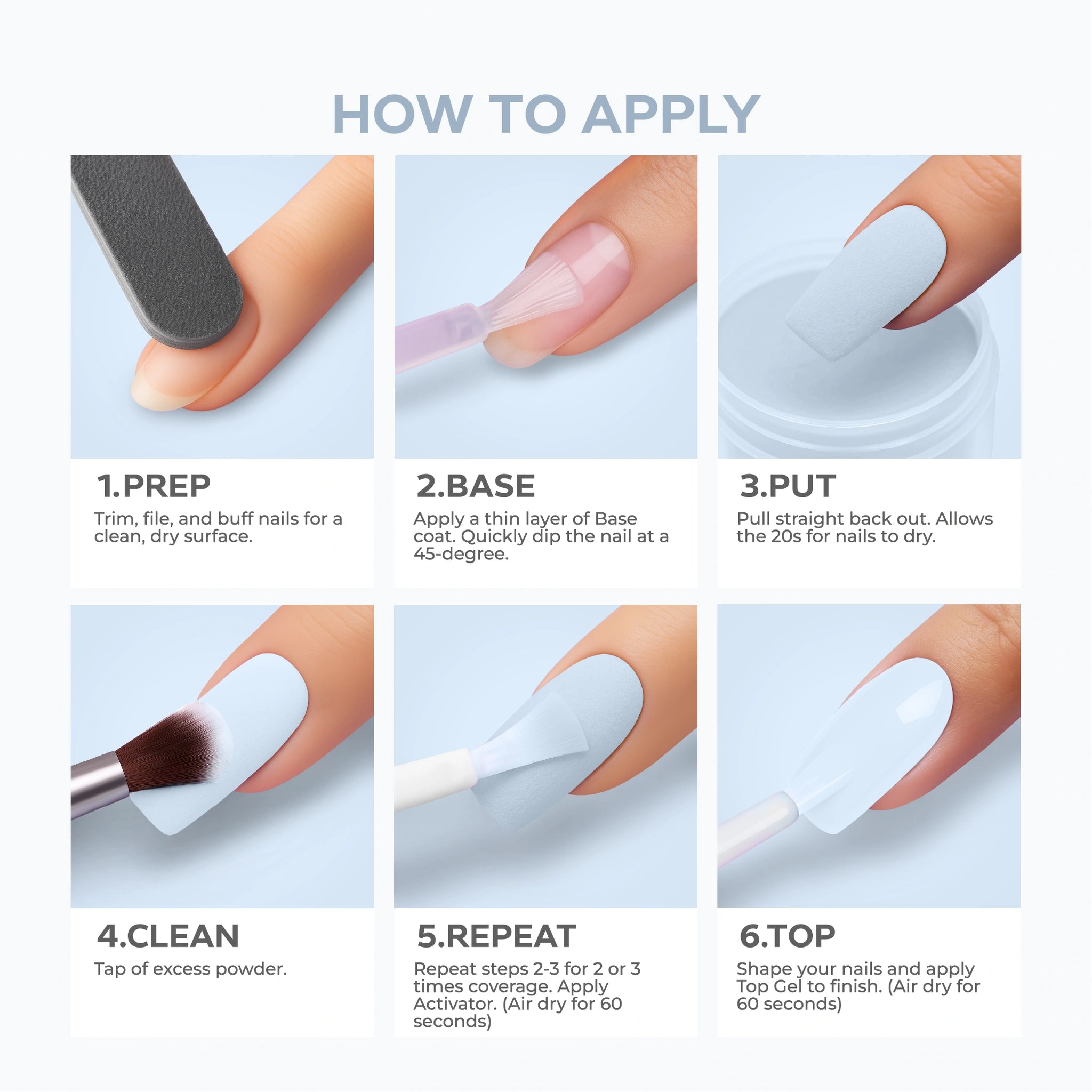 HOW TO APPLY

1.PREP
Trim, file, and buff nails for a clean, dry surface.

2.BASE
Apply a thin layer of Base coat. Quickly dip the nail at a 45-degree.

3.PUT
Pull straight back out. Allows the 20s for nails to dry.

4.CLEAN
Tap of excess powder.

5.REPEAT
Repeat steps 2-3 for 2 or 3 times coverage. Apply Activator. (Air dry for 60 seconds)

6.TOP
Shape your nails and apply Top Gel to finish. (Air dry for 60 seconds)