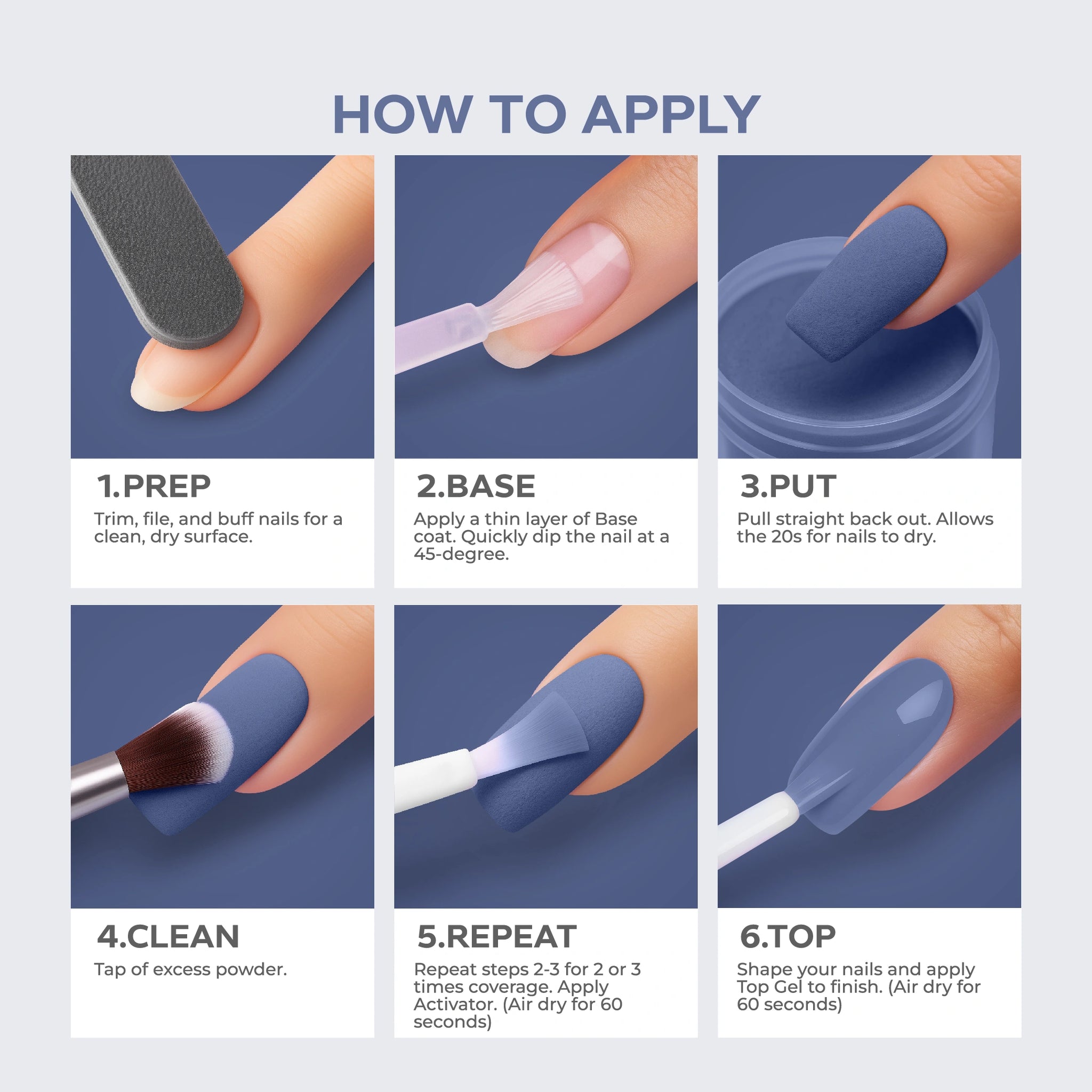 HOW TO APPLY

1.PREP
Trim, file, and buff nails for a clean, dry surface.

2.BASE
Apply a thin layer of Base coat. Quickly dip the nail at a 45-degree.

3.PUT
Pull straight back out. Allows the 20s for nails to dry.

4.CLEAN
Tap of excess powder.

5.REPEAT
Repeat steps 2-3 for 2 or 3 times coverage. Apply Activator. (Air dry for 60 seconds)

6.TOP
Shape your nails and apply Top Gel to finish. (Air dry for 60 seconds)