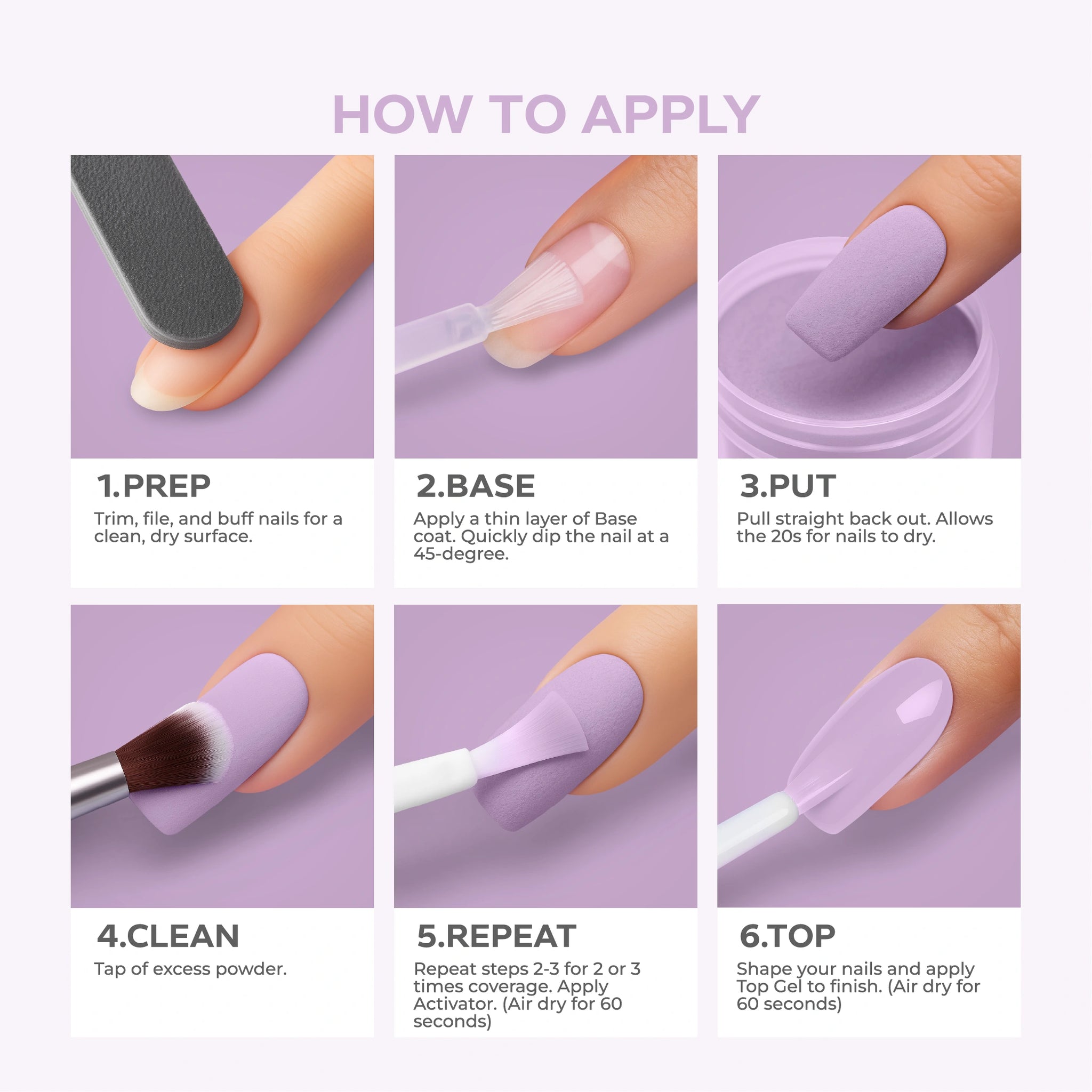 HOW TO APPLY

1.PREP
Trim, file, and buff nails for a clean, dry surface.

2.BASE
Apply a thin layer of Base coat. Quickly dip the nail at a 45-degree.

3.PUT
Pull straight back out. Allows the 20s for nails to dry.

4.CLEAN
Tap of excess powder.

5.REPEAT
Repeat steps 2-3 for 2 or 3 times coverage. Apply Activator. (Air dry for 60 seconds)

6.TOP
Shape your nails and apply Top Gel to finish. (Air dry for 60 seconds)