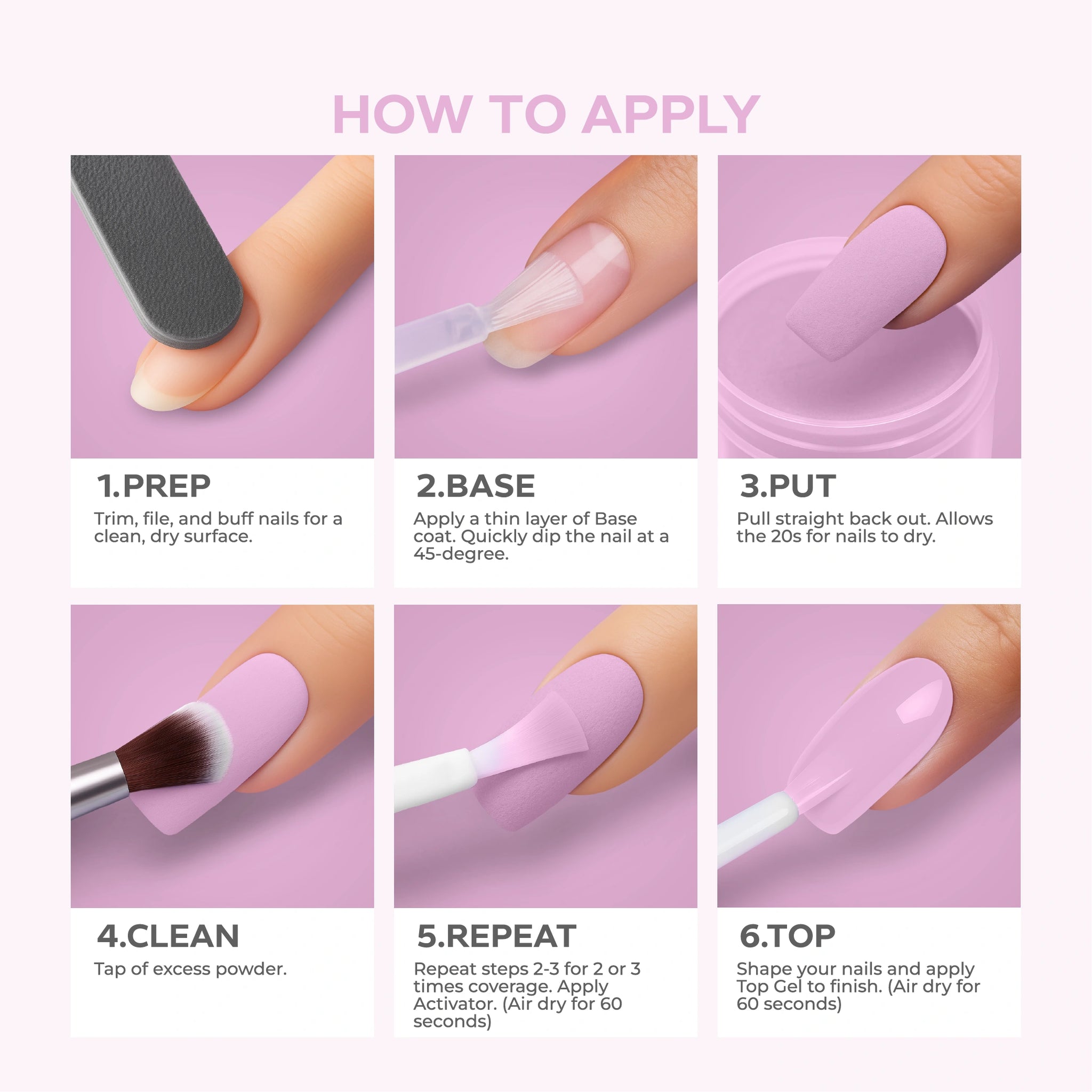 HOW TO APPLY

1.PREP
Trim, file, and buff nails for a clean, dry surface.

2.BASE
Apply a thin layer of Base coat. Quickly dip the nail at a 45-degree.

3.PUT
Pull straight back out. Allows the 20s for nails to dry.

4.CLEAN
Tap of excess powder.

5.REPEAT
Repeat steps 2-3 for 2 or 3 times coverage. Apply Activator. (Air dry for 60 seconds)

6.TOP
Shape your nails and apply Top Gel to finish. (Air dry for 60 seconds)