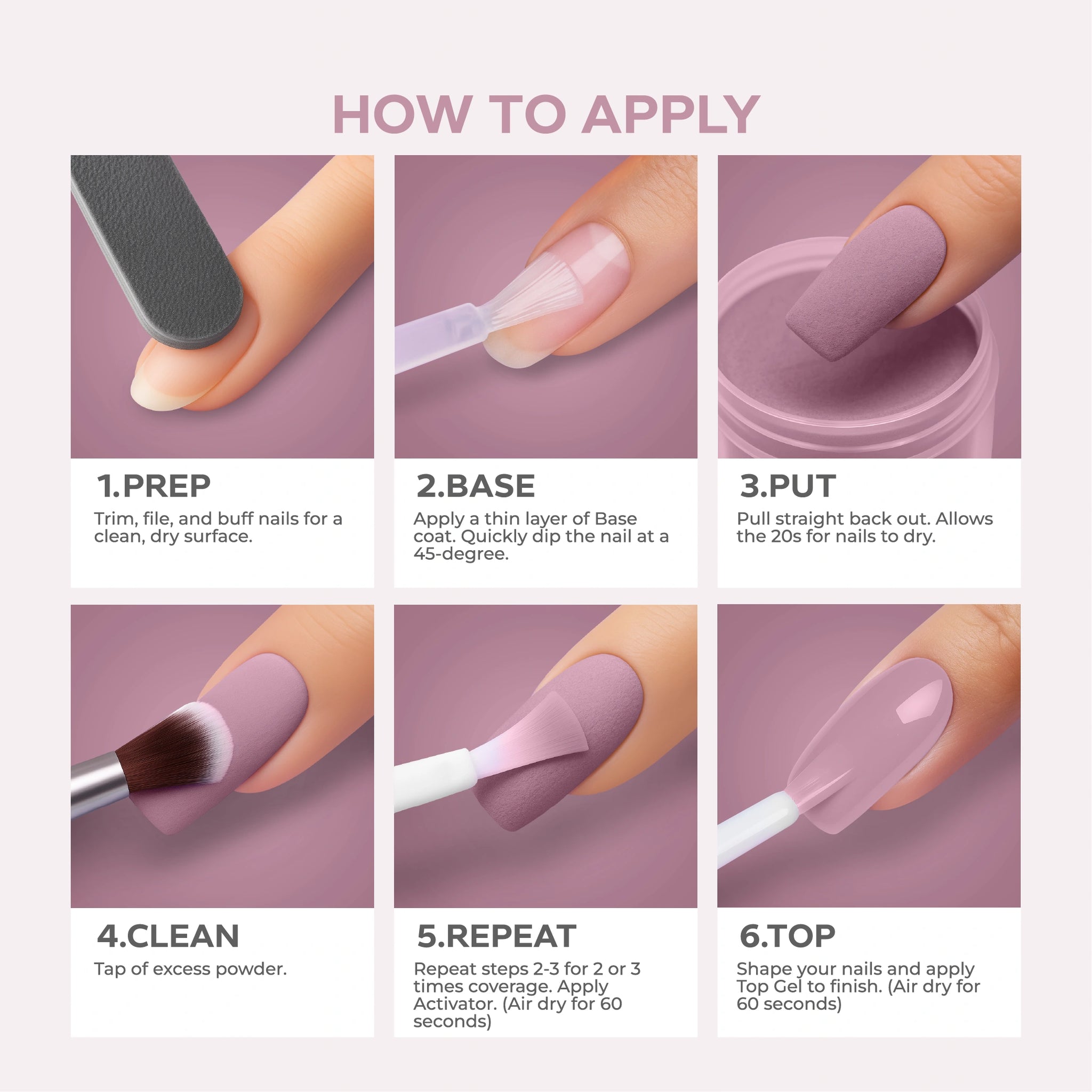 HOW TO APPLY

1.PREP
Trim, file, and buff nails for a clean, dry surface.

2.BASE
Apply a thin layer of Base coat. Quickly dip the nail at a 45-degree.

3.PUT
Pull straight back out. Allows the 20s for nails to dry.

4.CLEAN
Tap of excess powder.

5.REPEAT
Repeat steps 2-3 for 2 or 3 times coverage. Apply Activator. (Air dry for 60 seconds)

6.TOP
Shape your nails and apply Top Gel to finish. (Air dry for 60 seconds)