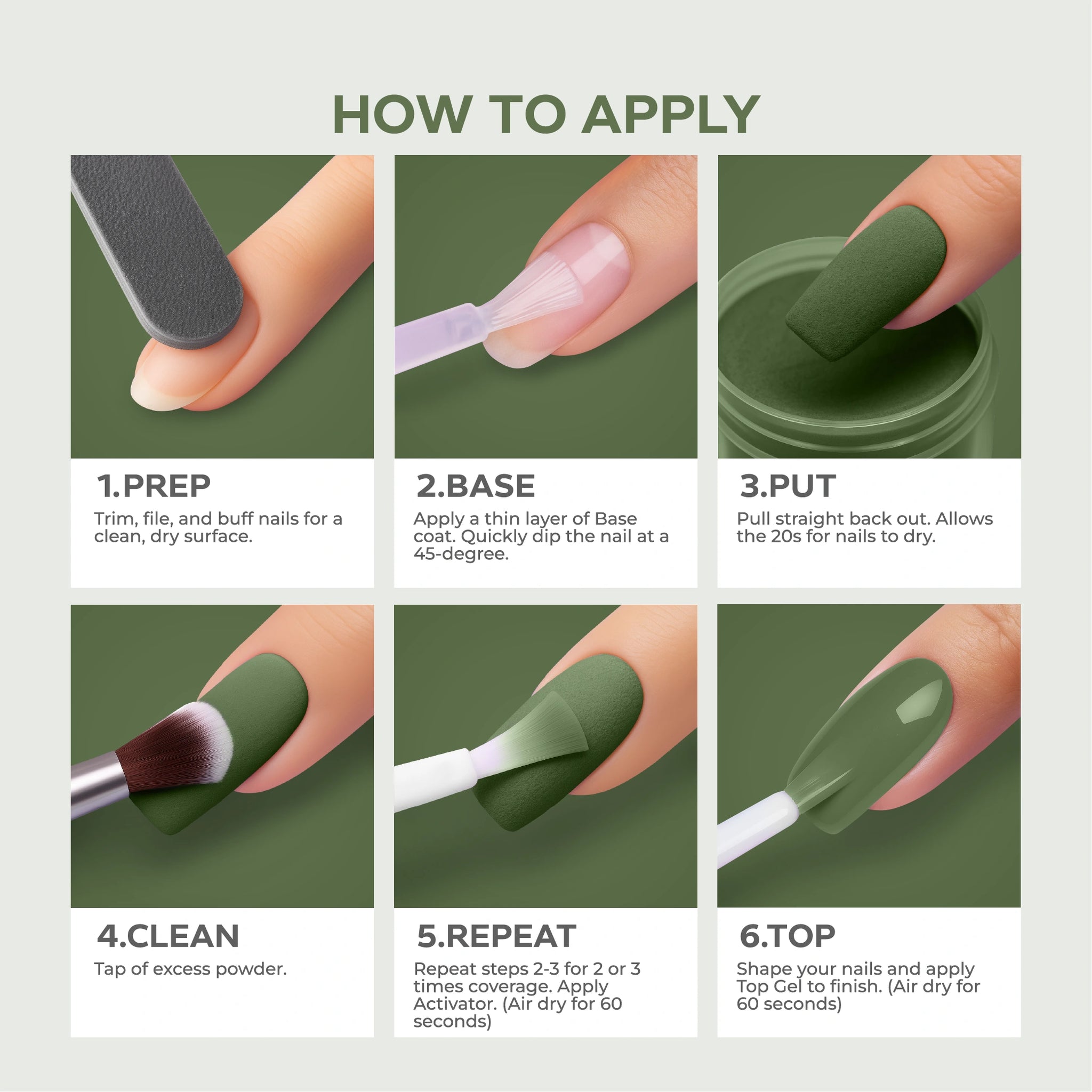 HOW TO APPLY

1.PREP
Trim, file, and buff nails for a clean, dry surface.

2.BASE
Apply a thin layer of Base coat. Quickly dip the nail at a 45-degree.

3.PUT
Pull straight back out. Allows the 20s for nails to dry.

4.CLEAN
Tap of excess powder.

5.REPEAT
Repeat steps 2-3 for 2 or 3 times coverage. Apply Activator. (Air dry for 60 seconds)

6.TOP
Shape your nails and apply Top Gel to finish. (Air dry for 60 seconds)