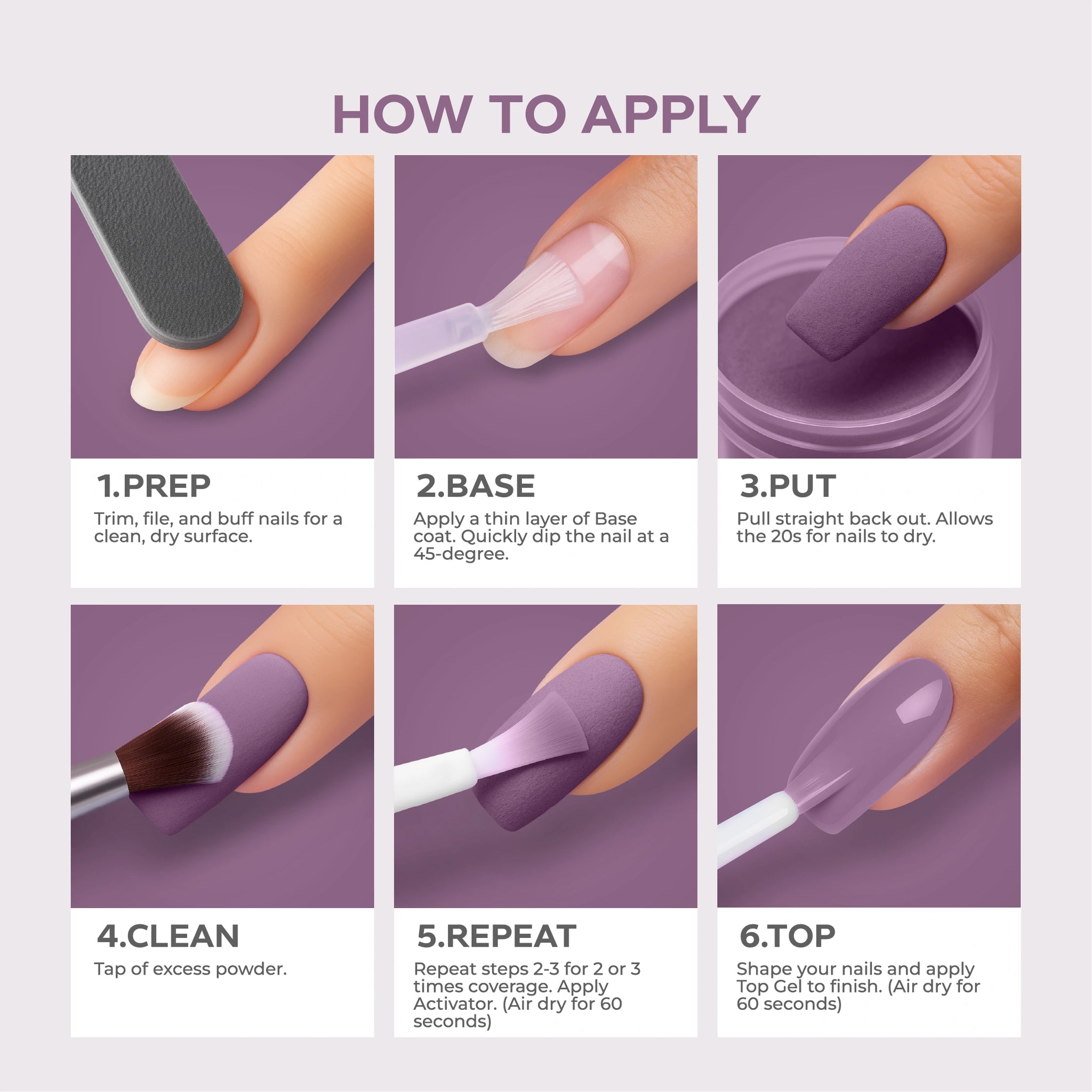 HOW TO APPLY

1.PREP

Trim, file, and buff nails for a clean, dry surface.

2.BASE

Apply a thin layer of Base coat. Quickly dip the nail at a 45-degree.

3.PUT

Pull straight back out. Allows the 20s for nails to dry.

4.CLEAN

Tap of excess powder.

5.REPEAT

Repeat steps 2-3 for 2 or 3 times coverage. Apply Activator. (Air dry for 60 seconds)

6.TOP

Shape your nails and apply Top Gel to finish. (Air dry for 60 seconds)