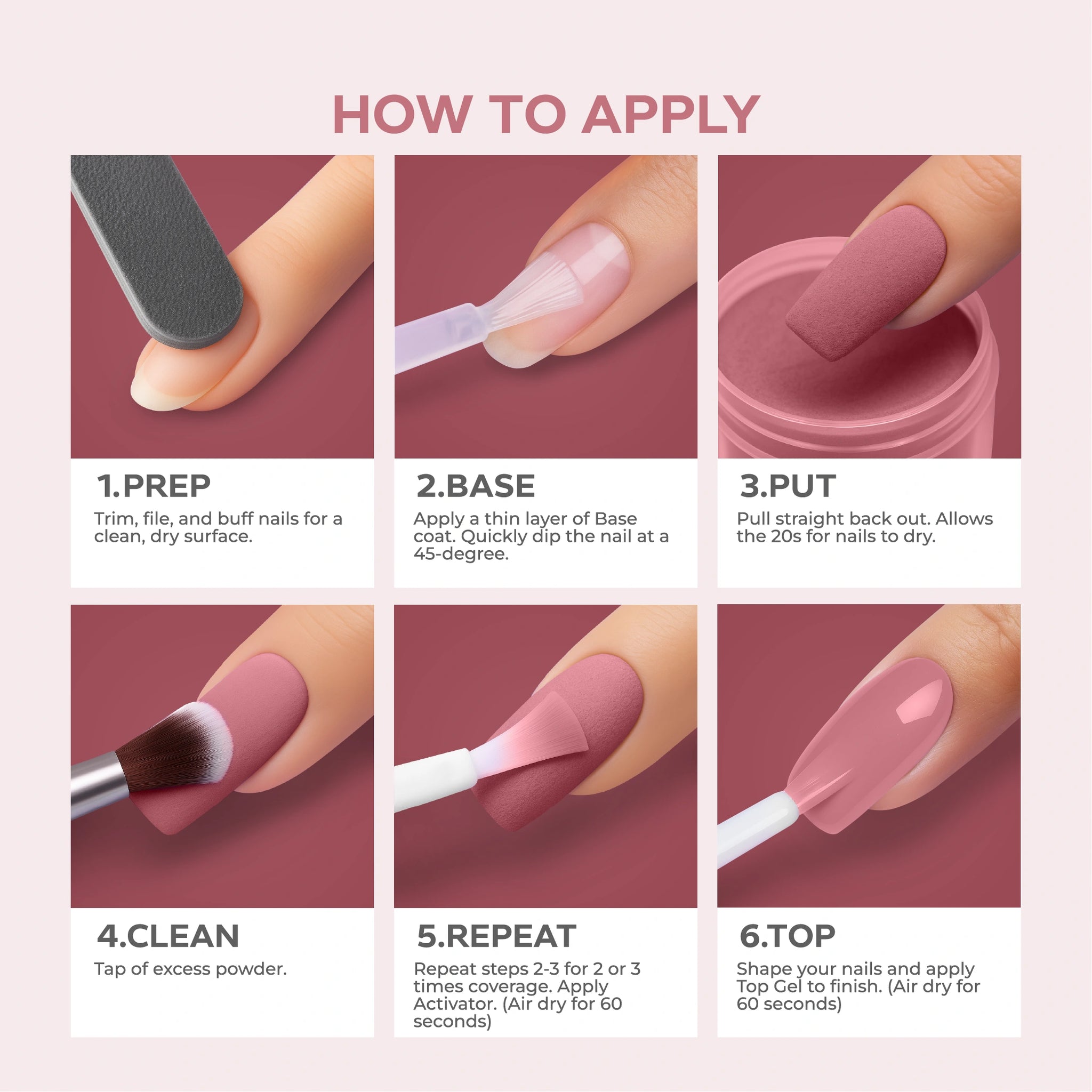 HOW TO APPLY

1.PREP
Trim, file, and buff nails for a clean, dry surface.

2.BASE
Apply a thin layer of Base coat. Quickly dip the nail at a 45-degree.

3.PUT
Pull straight back out. Allows the 20s for nails to dry.

4.CLEAN
Tap of excess powder.

5.REPEAT
Repeat steps 2-3 for 2 or 3 times coverage. Apply Activator. (Air dry for 60 seconds)

6.TOP
Shape your nails and apply Top Gel to finish. (Air dry for 60 seconds)