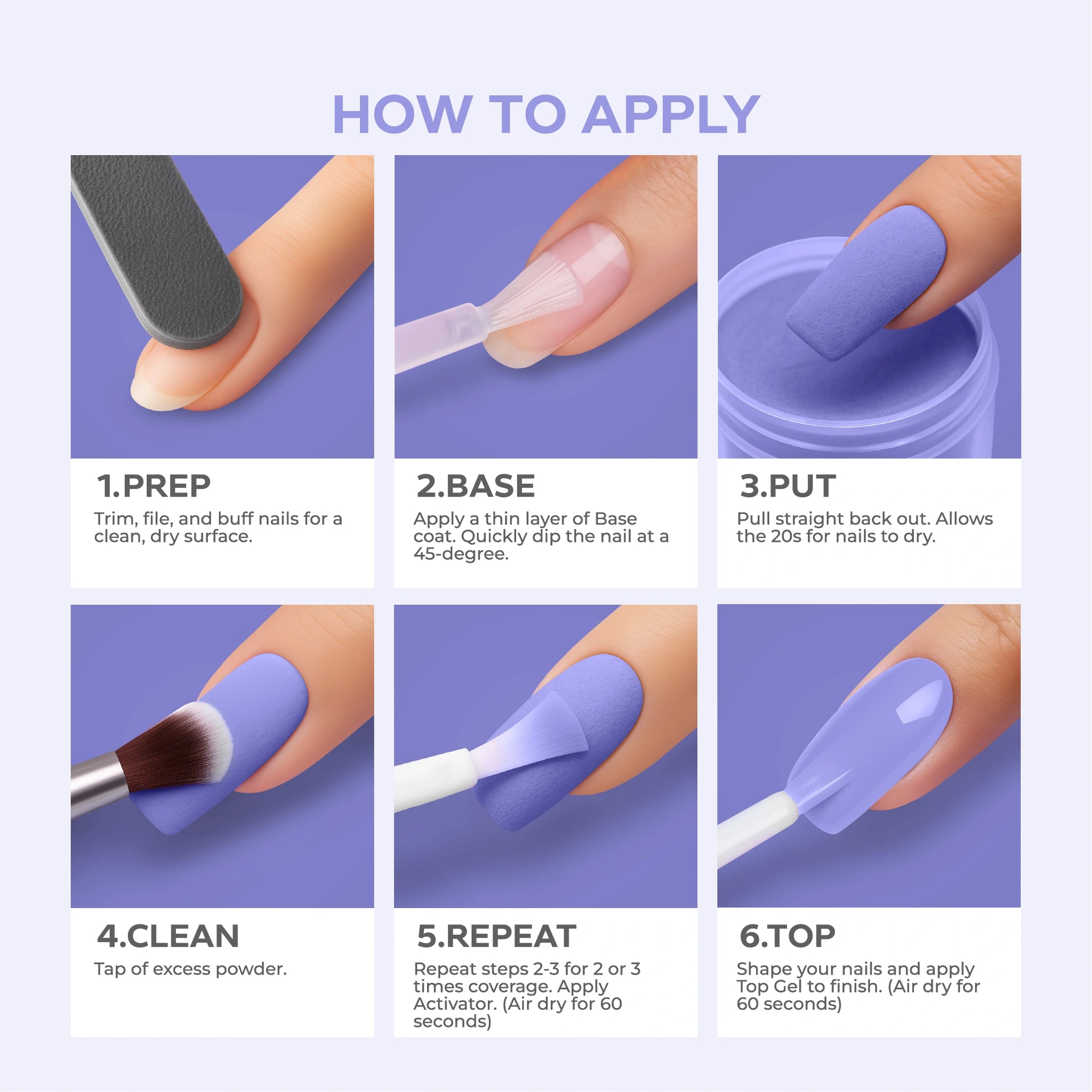 HOW TO APPLY

1.PREP
Trim, file, and buff nails for a clean, dry surface.

2.BASE
Apply a thin layer of Base coat. Quickly dip the nail at a 45-degree.

3.PUT
Pull straight back out. Allows the 20s for nails to dry.

4.CLEAN
Tap of excess powder.

5.REPEAT
Repeat steps 2-3 for 2 or 3 times coverage. Apply Activator. (Air dry for 60 seconds)

6.TOP
Shape your nails and apply Top Gel to finish. (Air dry for 60 seconds)