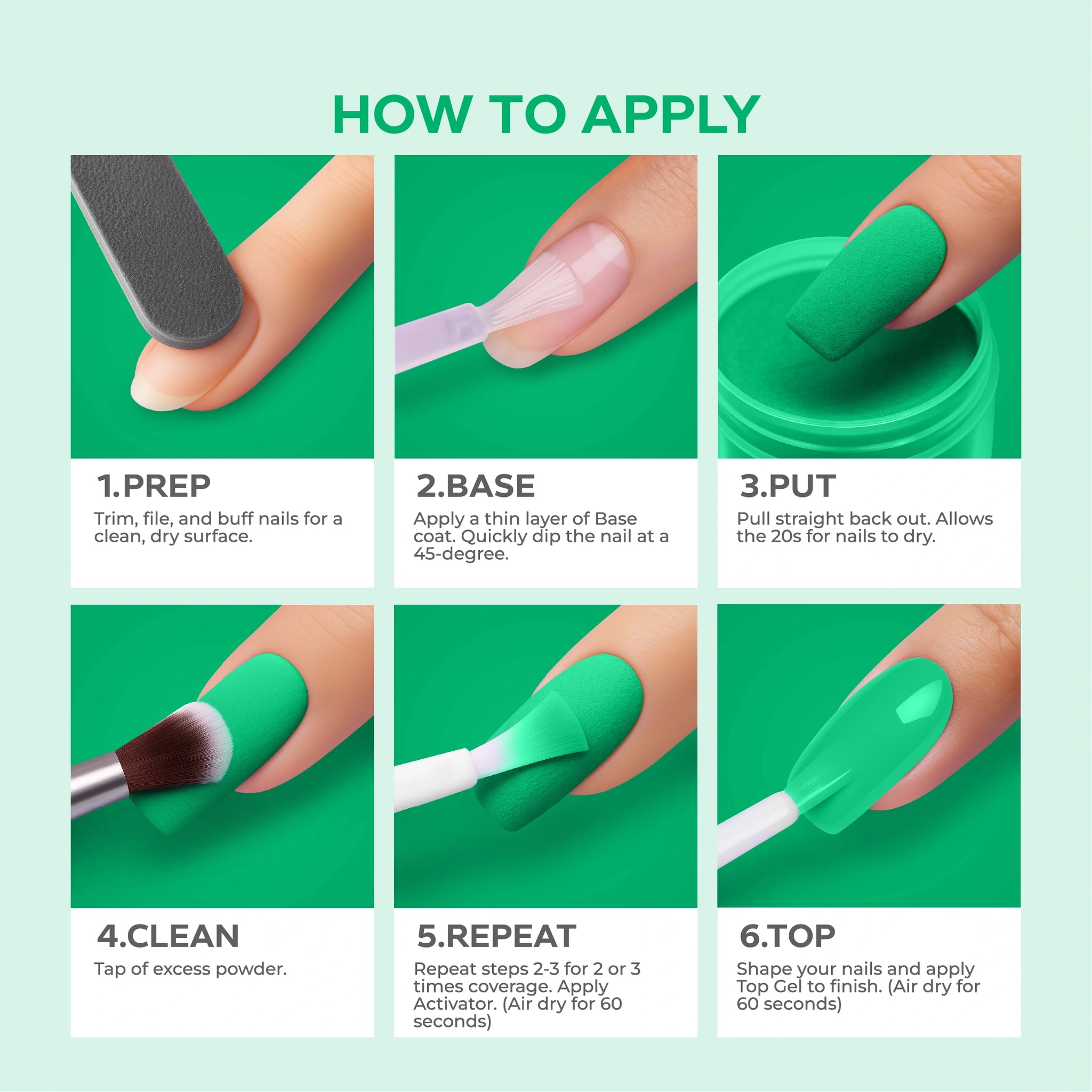 HOW TO APPLY

1.PREP
Trim, file, and buff nails for a clean, dry surface.

2.BASE
Apply a thin layer of Base coat. Quickly dip the nail at a 45-degree.

3.PUT
Pull straight back out. Allows the 20s for nails to dry.

4.CLEAN
Tap of excess powder.

5.REPEAT
Repeat steps 2-3 for 2 or 3 times coverage. Apply Activator. (Air dry for 60 seconds)

6.TOP
Shape your nails and apply Top Gel to finish. (Air dry for 60 seconds)