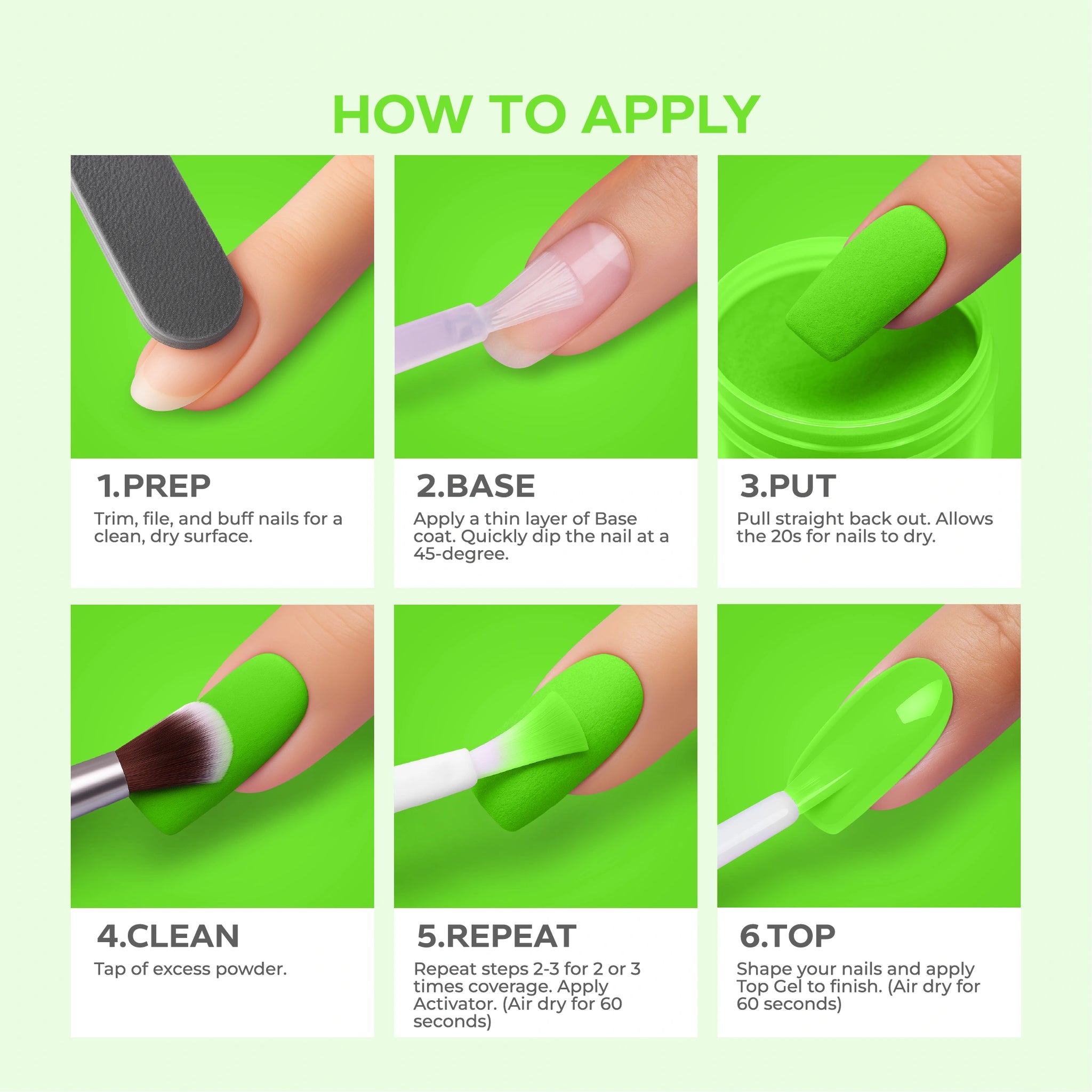 HOW TO APPLY

1.PREP
Trim, file, and buff nails for a clean, dry surface.

2.BASE
Apply a thin layer of Base coat. Quickly dip the nail at a 45-degree.

3.PUT
Pull straight back out. Allows the 20s for nails to dry.

4.CLEAN
Tap of excess powder.

5.REPEAT
Repeat steps 2-3 for 2 or 3 times coverage. Apply Activator. (Air dry for 60 seconds)

6.TOP
Shape your nails and apply Top Gel to finish. (Air dry for 60 seconds)