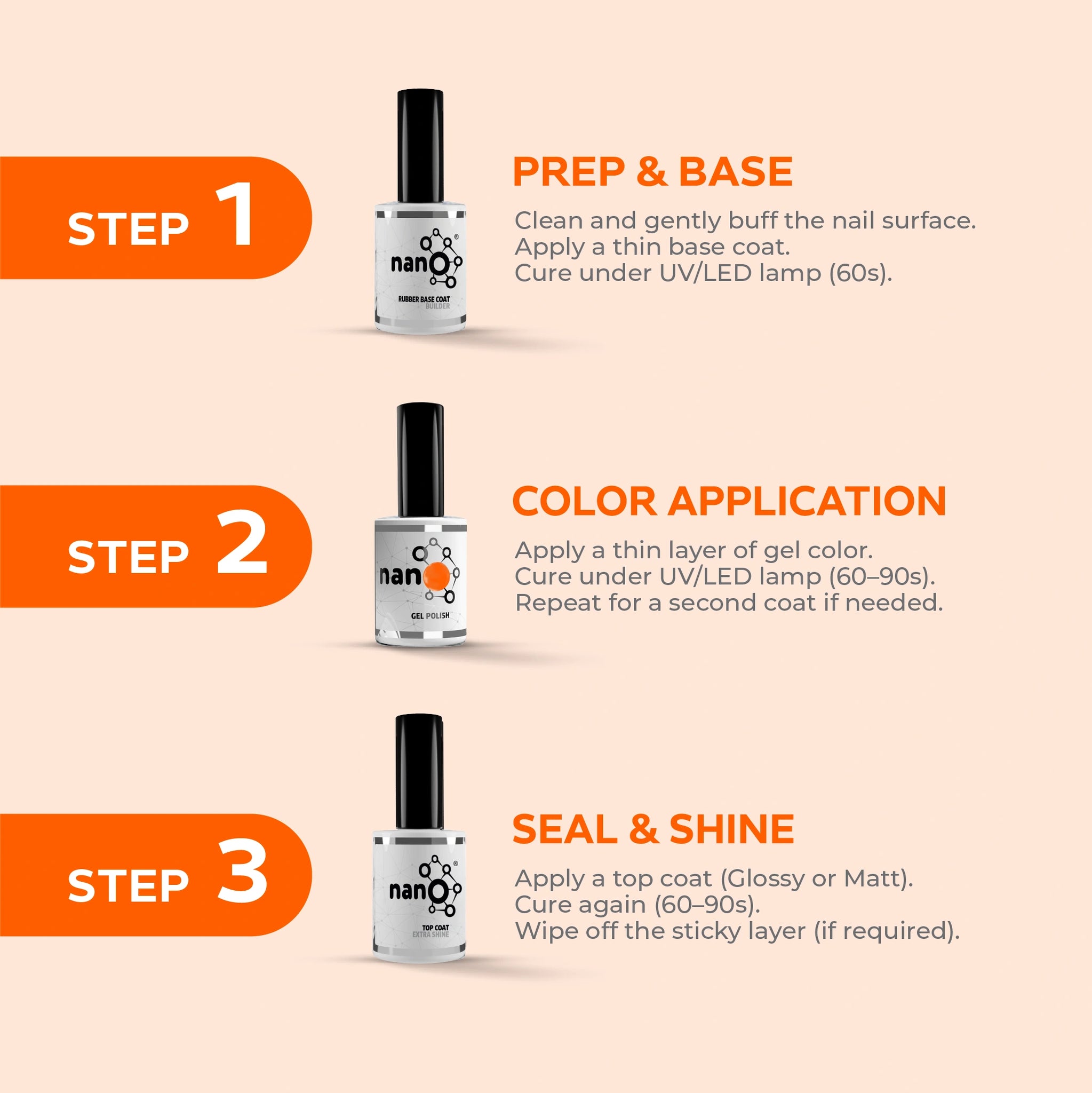 STEP 1

nano®
RUBBER BASE COAT
BUILDER

PREP & BASE
Clean and gently buff the nail surface.
Apply a thin base coat.
Cure under UV/LED lamp (60s).

STEP 2

nano
GEL POLISH

COLOR APPLICATION
Apply a thin layer of gel color.
Cure under UV/LED lamp (60–90s).
Repeat for a second coat if needed.

STEP 3

nano®
TOP COAT
EXTRA SHINE

SEAL & SHINE
Apply a top coat (Glossy or Matt).
Cure again (60–90s).
Wipe off the sticky layer (if required).