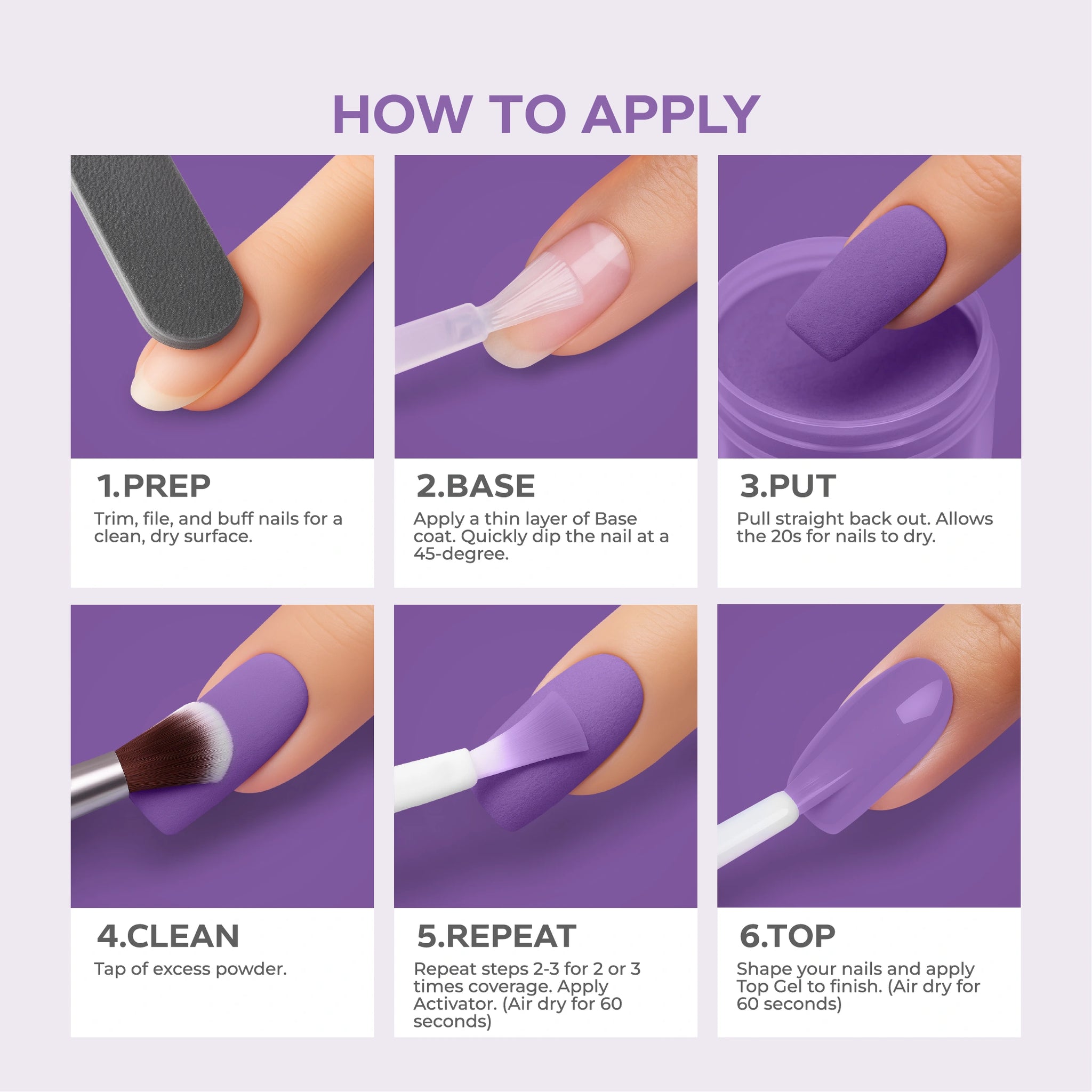 HOW TO APPLY

1.PREP
Trim, file, and buff nails for a clean, dry surface.

2.BASE
Apply a thin layer of Base coat. Quickly dip the nail at a 45-degree.

3.PUT
Pull straight back out. Allows the 20s for nails to dry.

4.CLEAN
Tap of excess powder.

5.REPEAT
Repeat steps 2-3 for 2 or 3 times coverage. Apply Activator. (Air dry for 60 seconds)

6.TOP
Shape your nails and apply Top Gel to finish. (Air dry for 60 seconds)