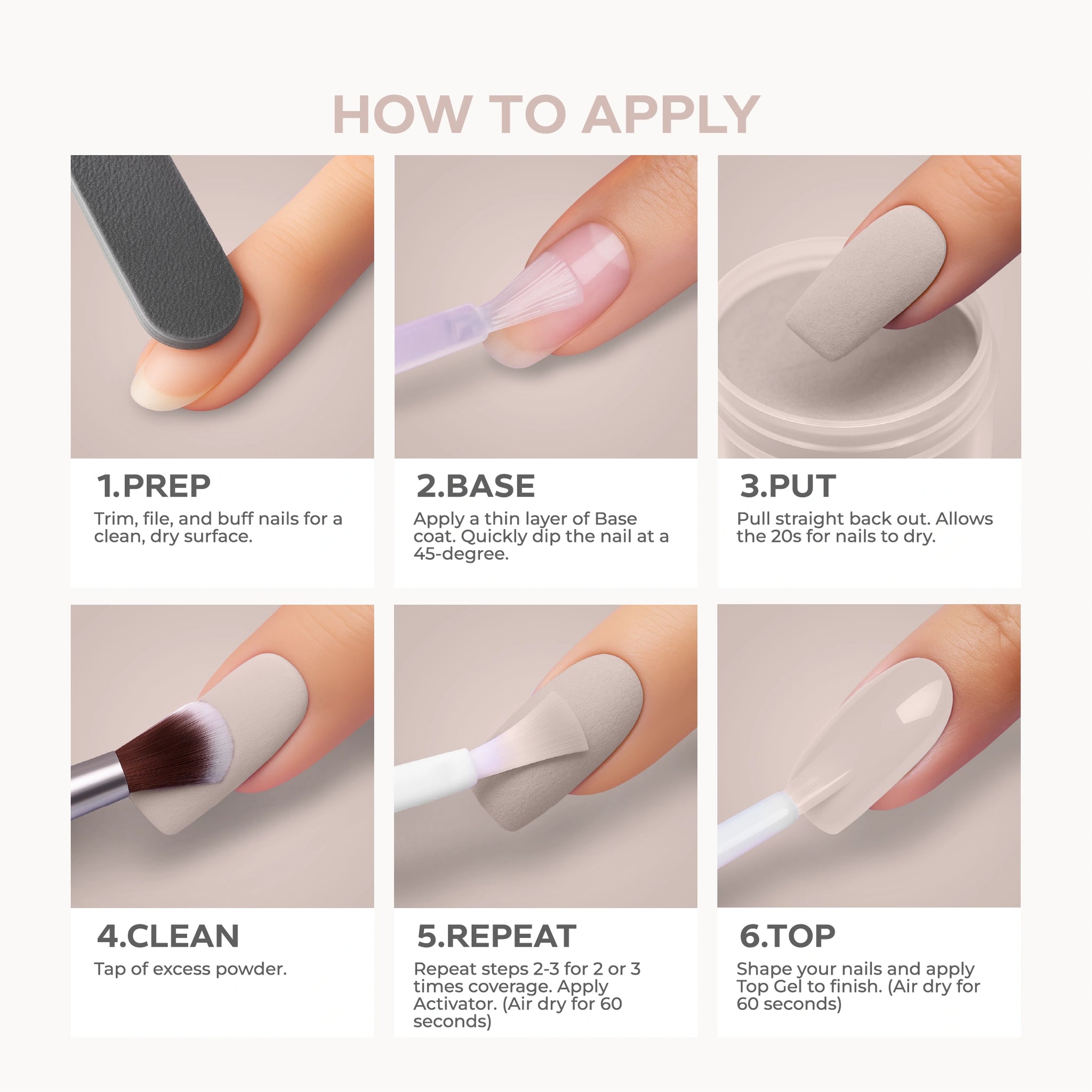 HOW TO APPLY

1.PREP
Trim, file, and buff nails for a clean, dry surface.

2.BASE
Apply a thin layer of Base coat. Quickly dip the nail at a 45-degree.

3.PUT
Pull straight back out. Allows the 20s for nails to dry.

4.CLEAN
Tap of excess powder.

5.REPEAT
Repeat steps 2-3 for 2 or 3 times coverage. Apply Activator. (Air dry for 60 seconds)

6.TOP
Shape your nails and apply Top Gel to finish. (Air dry for 60 seconds)