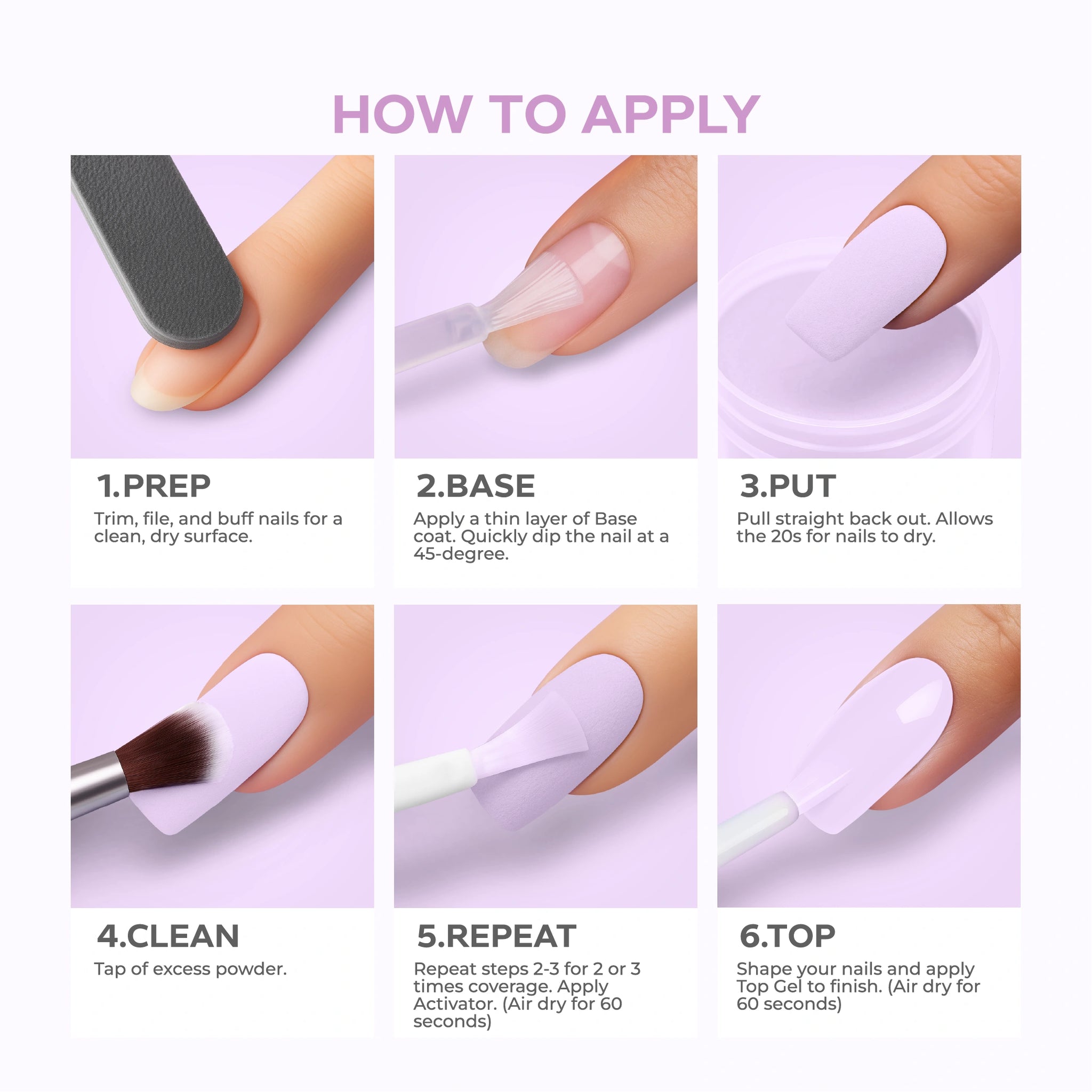 HOW TO APPLY

1.PREP
Trim, file, and buff nails for a clean, dry surface.

2.BASE
Apply a thin layer of Base coat. Quickly dip the nail at a 45-degree.

3.PUT
Pull straight back out. Allows the 20s for nails to dry.

4.CLEAN
Tap of excess powder.

5.REPEAT
Repeat steps 2-3 for 2 or 3 times coverage. Apply Activator. (Air dry for 60 seconds)

6.TOP
Shape your nails and apply Top Gel to finish. (Air dry for 60 seconds)