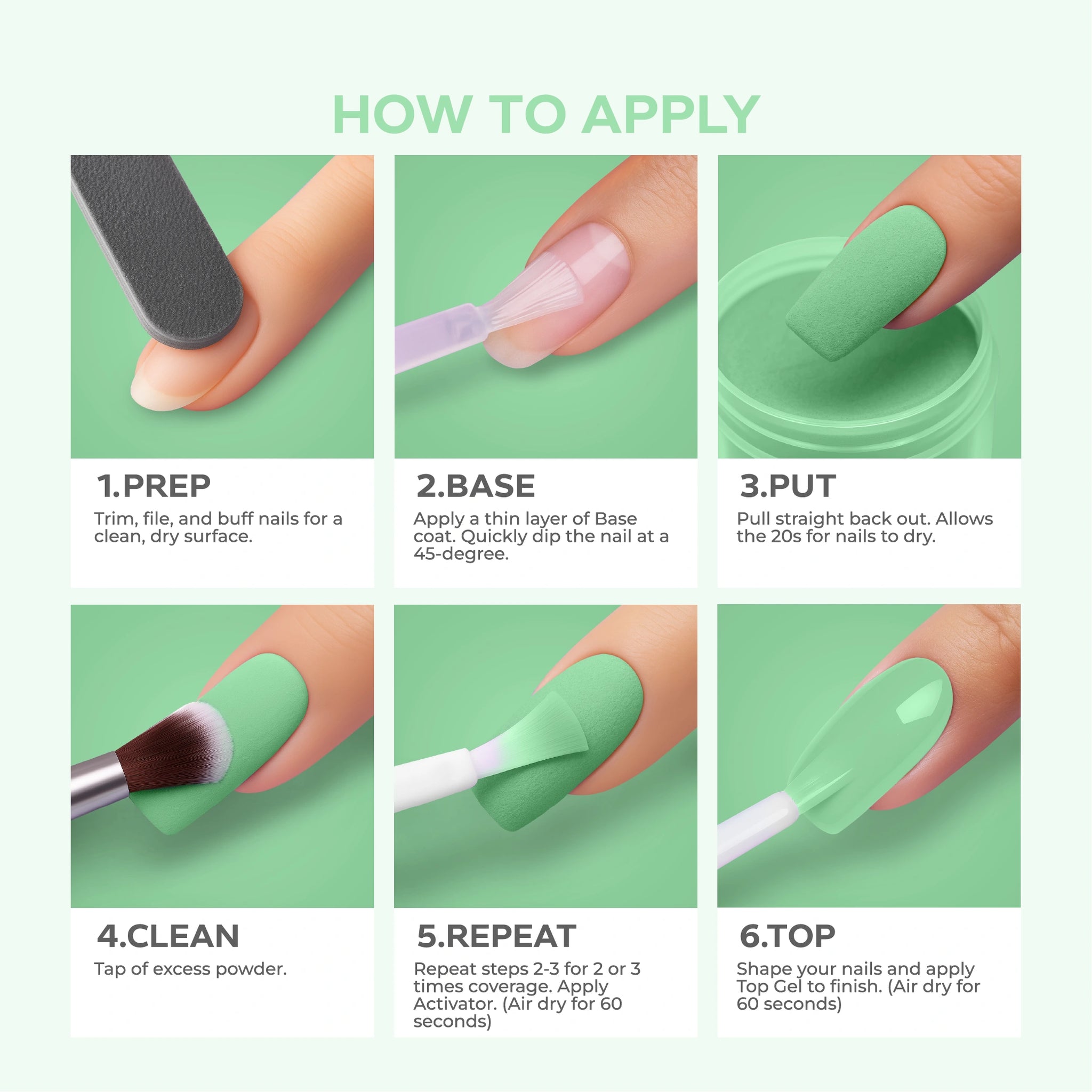 HOW TO APPLY

1.PREP
Trim, file, and buff nails for a clean, dry surface.

2.BASE
Apply a thin layer of Base coat. Quickly dip the nail at a 45-degree.

3.PUT
Pull straight back out. Allows the 20s for nails to dry.

4.CLEAN
Tap of excess powder.

5.REPEAT
Repeat steps 2-3 for 2 or 3 times coverage. Apply Activator. (Air dry for 60 seconds)

6.TOP
Shape your nails and apply Top Gel to finish. (Air dry for 60 seconds)