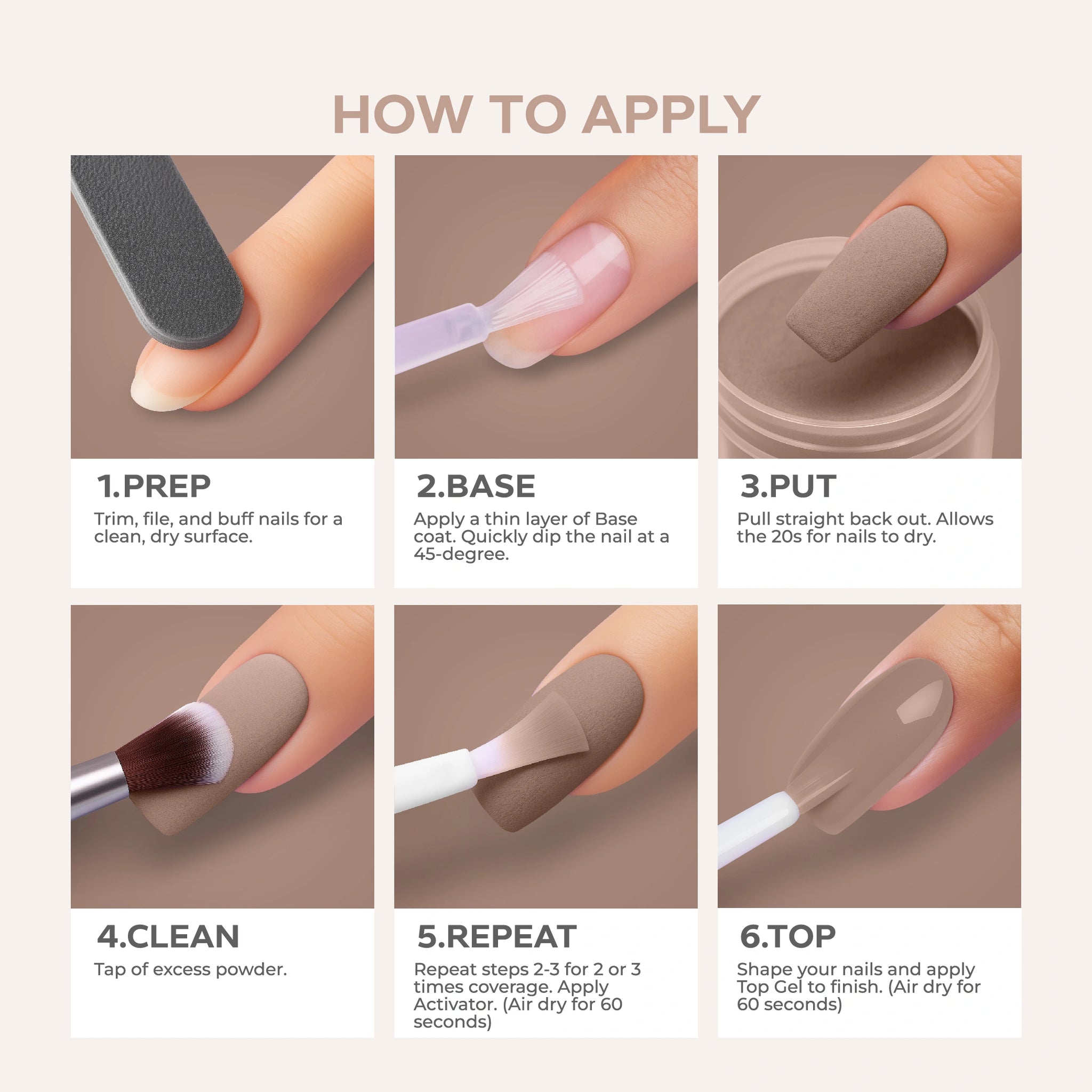 HOW TO APPLY

1.PREP
Trim, file, and buff nails for a clean, dry surface.

2.BASE
Apply a thin layer of Base coat. Quickly dip the nail at a 45-degree.

3.PUT
Pull straight back out. Allows the 20s for nails to dry.

4.CLEAN
Tap of excess powder.

5.REPEAT
Repeat steps 2-3 for 2 or 3 times coverage. Apply Activator. (Air dry for 60 seconds)

6.TOP
Shape your nails and apply Top Gel to finish. (Air dry for 60 seconds)