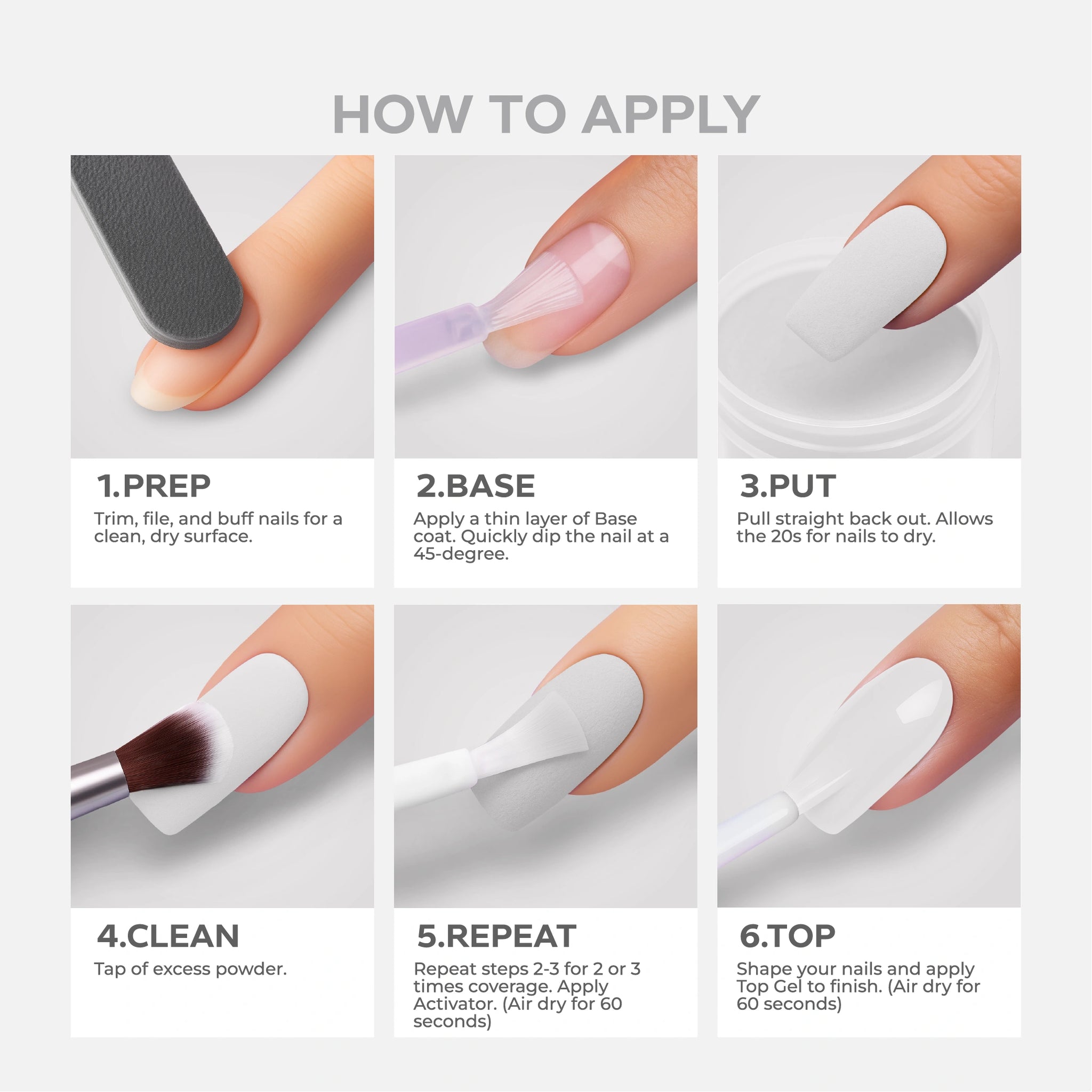 HOW TO APPLY

1.PREP
Trim, file, and buff nails for a clean, dry surface.

2.BASE
Apply a thin layer of Base coat. Quickly dip the nail at a 45-degree.

3.PUT
Pull straight back out. Allows the 20s for nails to dry.

4.CLEAN
Tap of excess powder.

5.REPEAT
Repeat steps 2-3 for 2 or 3 times coverage. Apply Activator. (Air dry for 60 seconds)

6.TOP
Shape your nails and apply Top Gel to finish. (Air dry for 60 seconds)