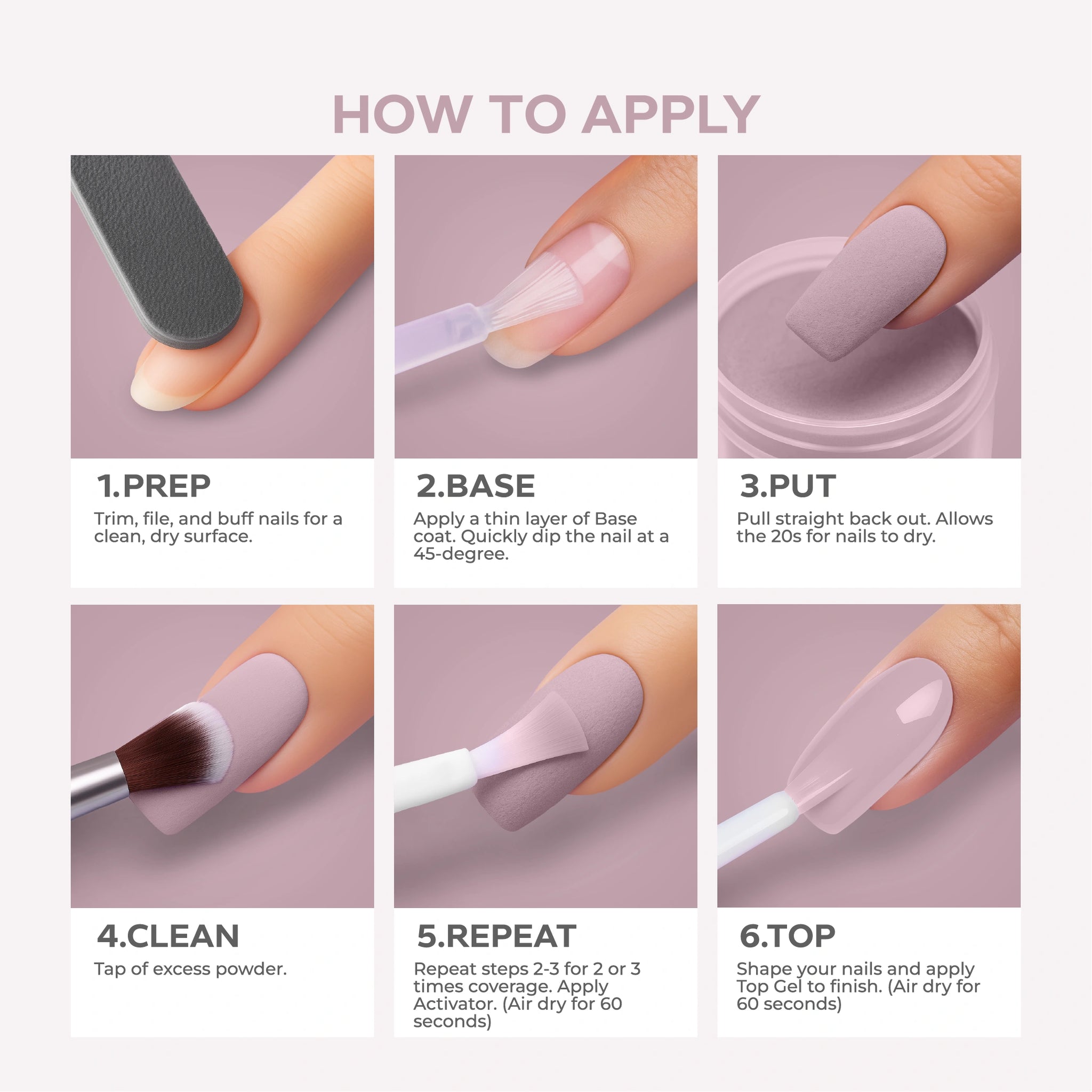 HOW TO APPLY

1.PREP
Trim, file, and buff nails for a clean, dry surface.

2.BASE
Apply a thin layer of Base coat. Quickly dip the nail at a 45-degree.

3.PUT
Pull straight back out. Allows the 20s for nails to dry.

4.CLEAN
Tap of excess powder.

5.REPEAT
Repeat steps 2-3 for 2 or 3 times coverage. Apply Activator. (Air dry for 60 seconds)

6.TOP
Shape your nails and apply Top Gel to finish. (Air dry for 60 seconds)