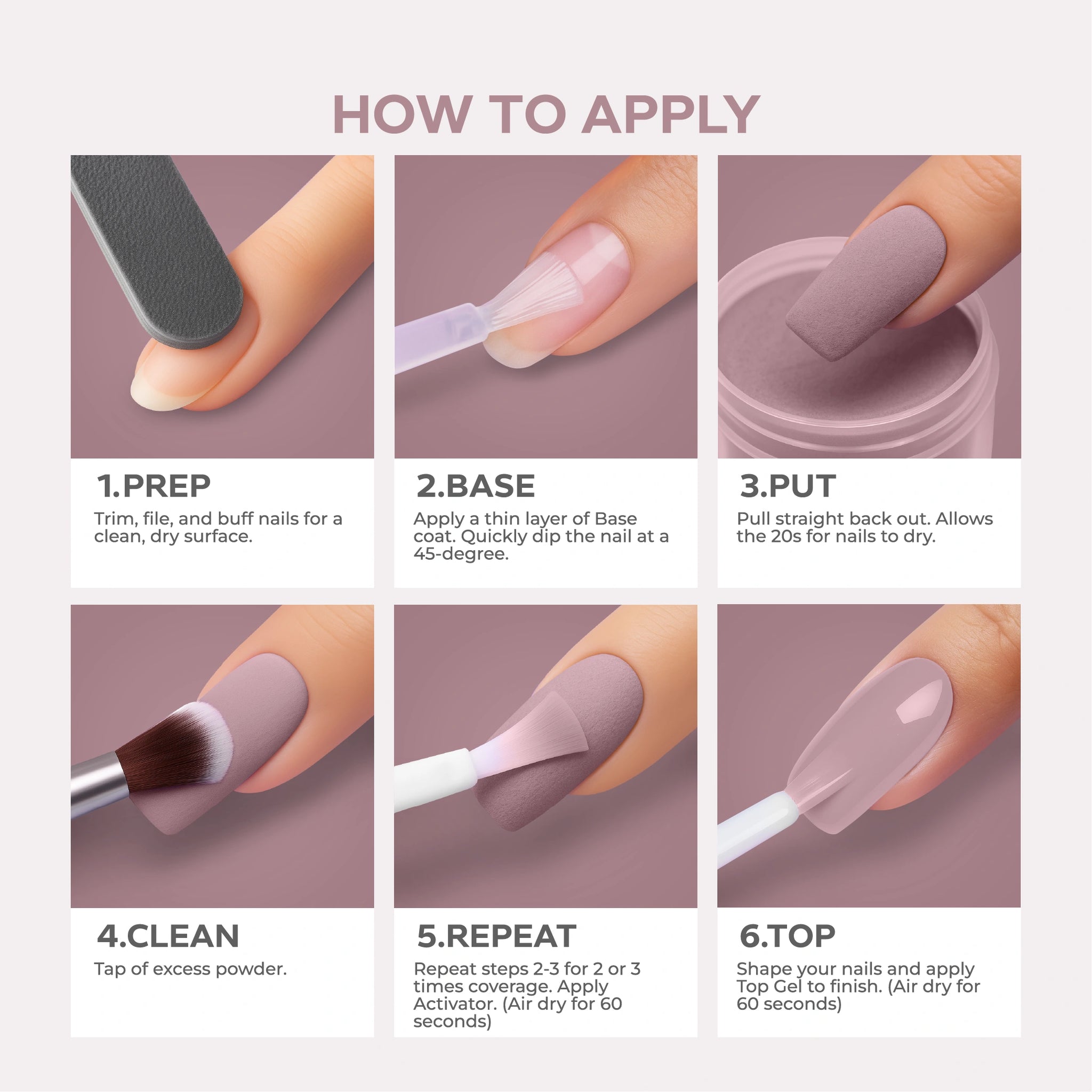 HOW TO APPLY

1.PREP
Trim, file, and buff nails for a clean, dry surface.

2.BASE
Apply a thin layer of Base coat. Quickly dip the nail at a 45-degree.

3.PUT
Pull straight back out. Allows the 20s for nails to dry.

4.CLEAN
Tap of excess powder.

5.REPEAT
Repeat steps 2-3 for 2 or 3 times coverage. Apply Activator. (Air dry for 60 seconds)

6.TOP
Shape your nails and apply Top Gel to finish. (Air dry for 60 seconds)