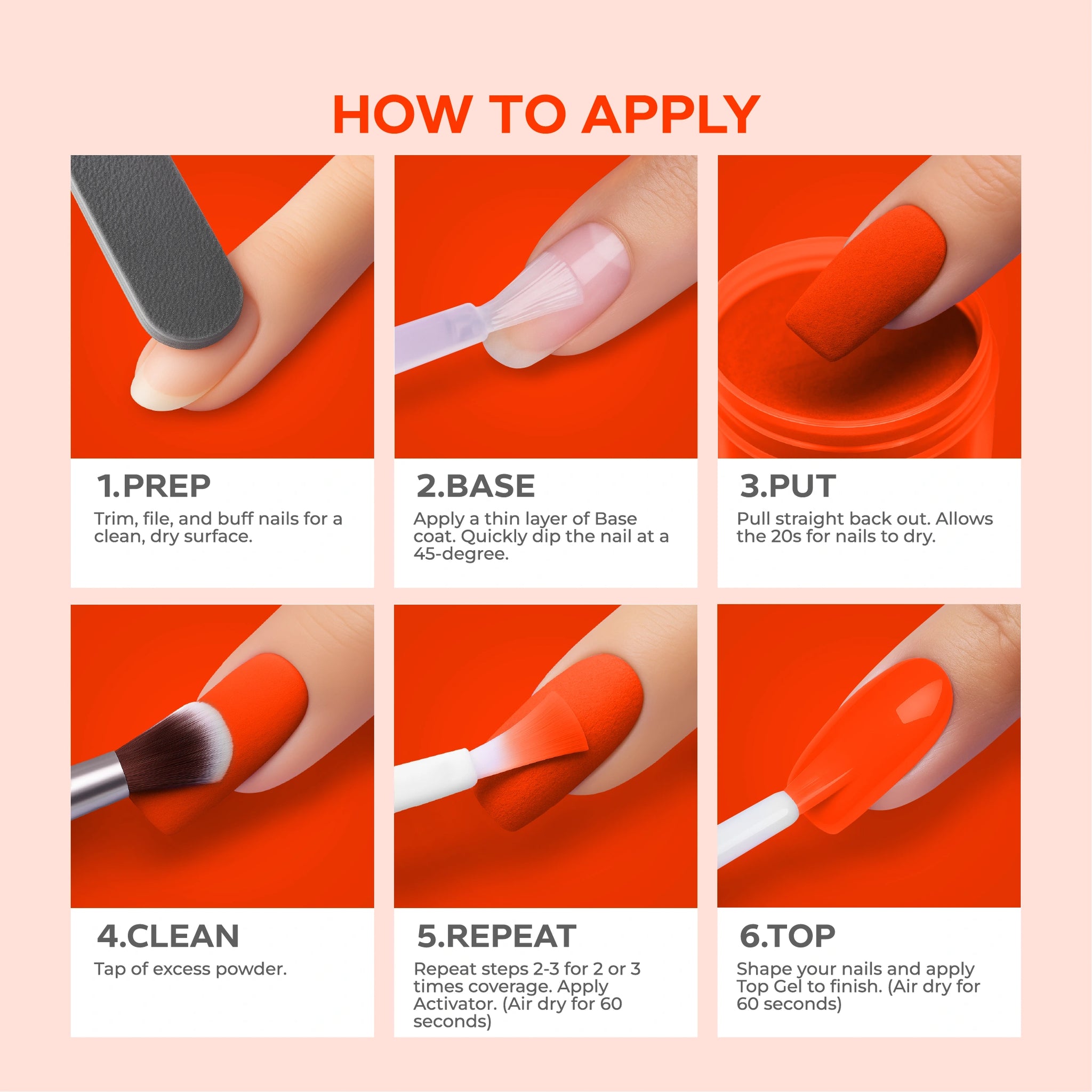 HOW TO APPLY

1.PREP
Trim, file, and buff nails for a clean, dry surface.

2.BASE
Apply a thin layer of Base coat. Quickly dip the nail at a 45-degree.

3.PUT
Pull straight back out. Allows the 20s for nails to dry.

4.CLEAN
Tap of excess powder.

5.REPEAT
Repeat steps 2-3 for 2 or 3 times coverage. Apply Activator. (Air dry for 60 seconds)

6.TOP
Shape your nails and apply Top Gel to finish. (Air dry for 60 seconds)