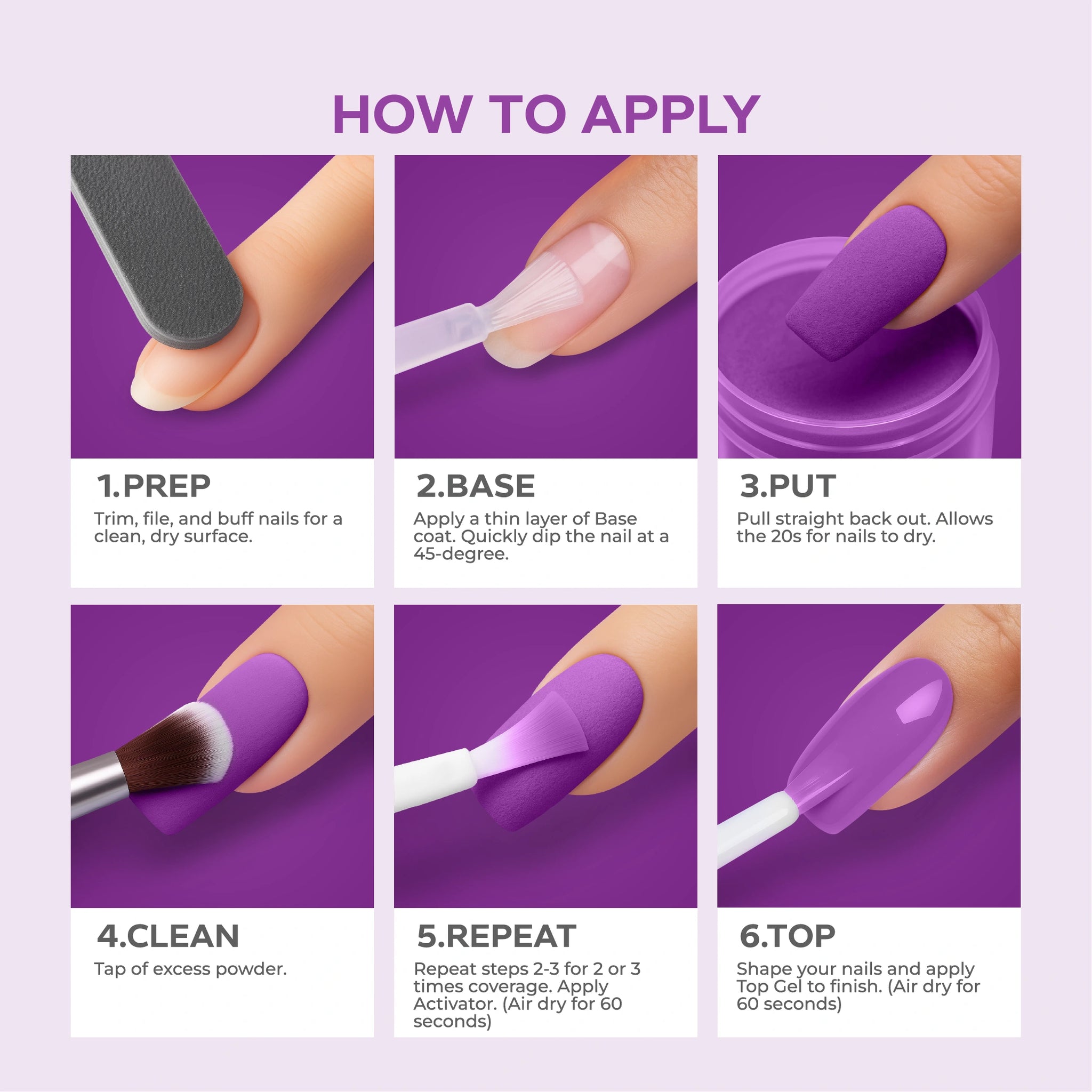 HOW TO APPLY

1.PREP
Trim, file, and buff nails for a clean, dry surface.

2.BASE
Apply a thin layer of Base coat. Quickly dip the nail at a 45-degree.

3.PUT
Pull straight back out. Allows the 20s for nails to dry.

4.CLEAN
Tap of excess powder.

5.REPEAT
Repeat steps 2-3 for 2 or 3 times coverage. Apply Activator. (Air dry for 60 seconds)

6.TOP
Shape your nails and apply Top Gel to finish. (Air dry for 60 seconds)