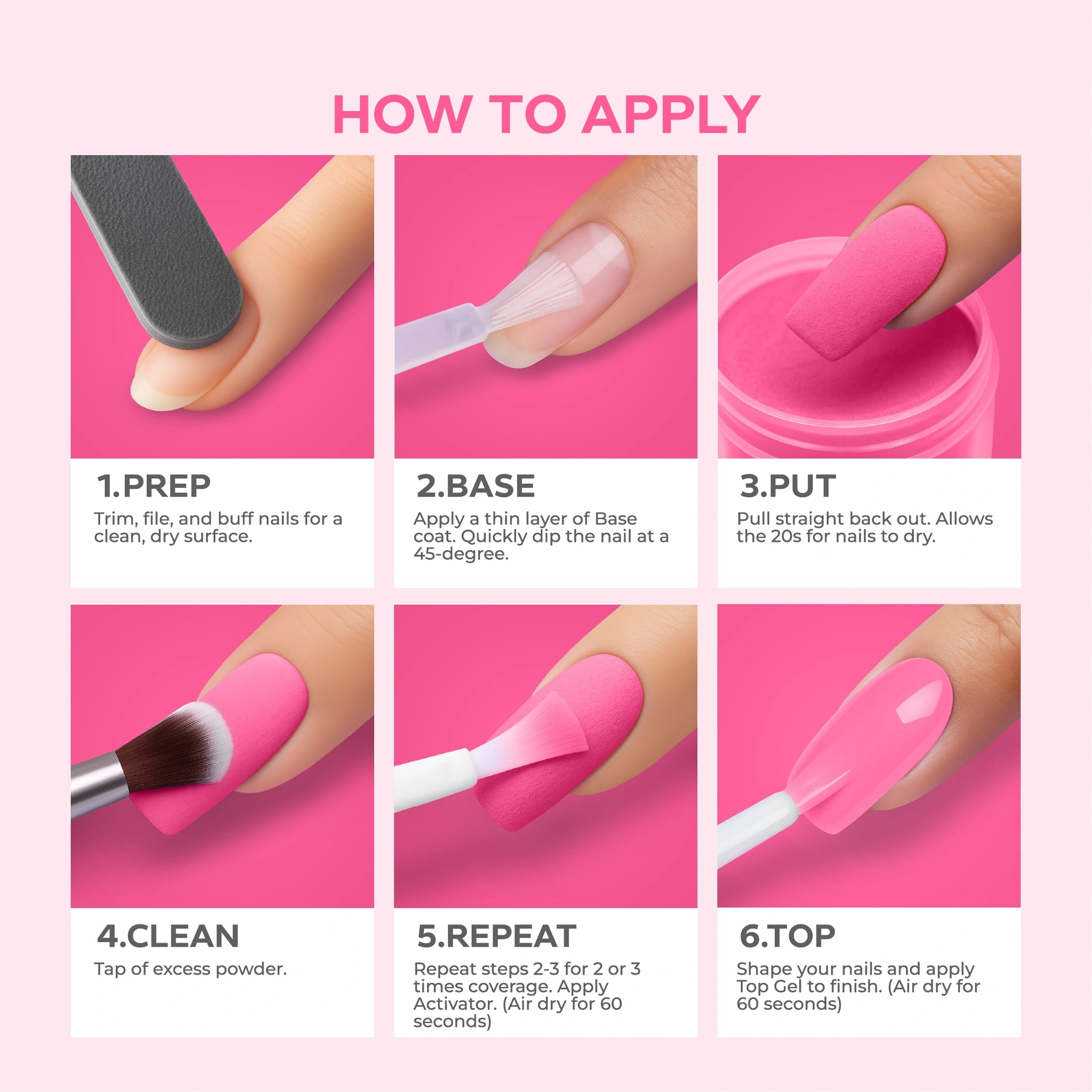 HOW TO APPLY

1.PREP
Trim, file, and buff nails for a clean, dry surface.

2.BASE
Apply a thin layer of Base coat. Quickly dip the nail at a 45-degree.

3.PUT
Pull straight back out. Allows the 20s for nails to dry.

4.CLEAN
Tap of excess powder.

5.REPEAT
Repeat steps 2-3 for 2 or 3 times coverage. Apply Activator. (Air dry for 60 seconds)

6.TOP
Shape your nails and apply Top Gel to finish. (Air dry for 60 seconds)