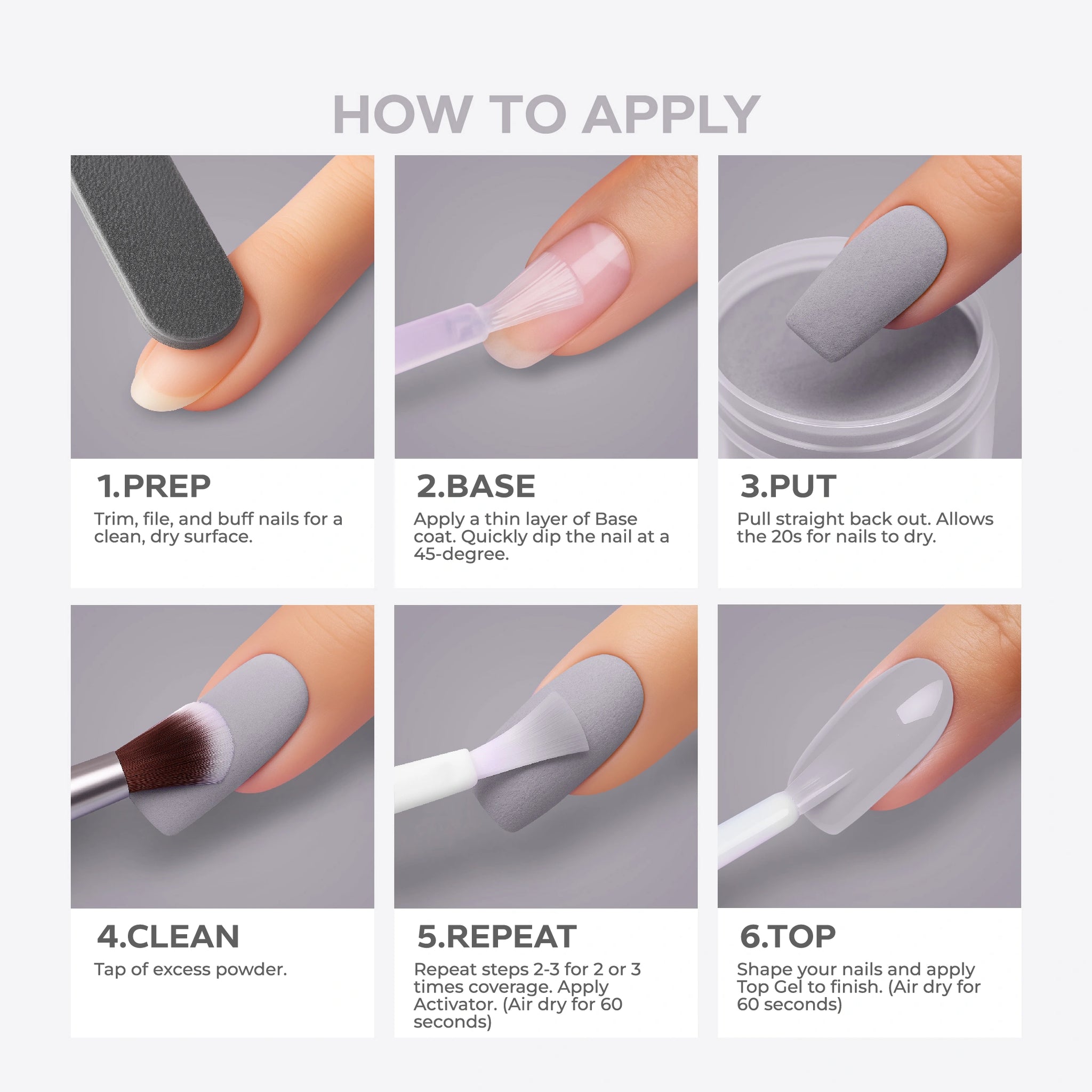 HOW TO APPLY

1.PREP
Trim, file, and buff nails for a clean, dry surface.

2.BASE
Apply a thin layer of Base coat. Quickly dip the nail at a 45-degree.

3.PUT
Pull straight back out. Allows the 20s for nails to dry.

4.CLEAN
Tap of excess powder.

5.REPEAT
Repeat steps 2-3 for 2 or 3 times coverage. Apply Activator. (Air dry for 60 seconds)

6.TOP
Shape your nails and apply Top Gel to finish. (Air dry for 60 seconds)