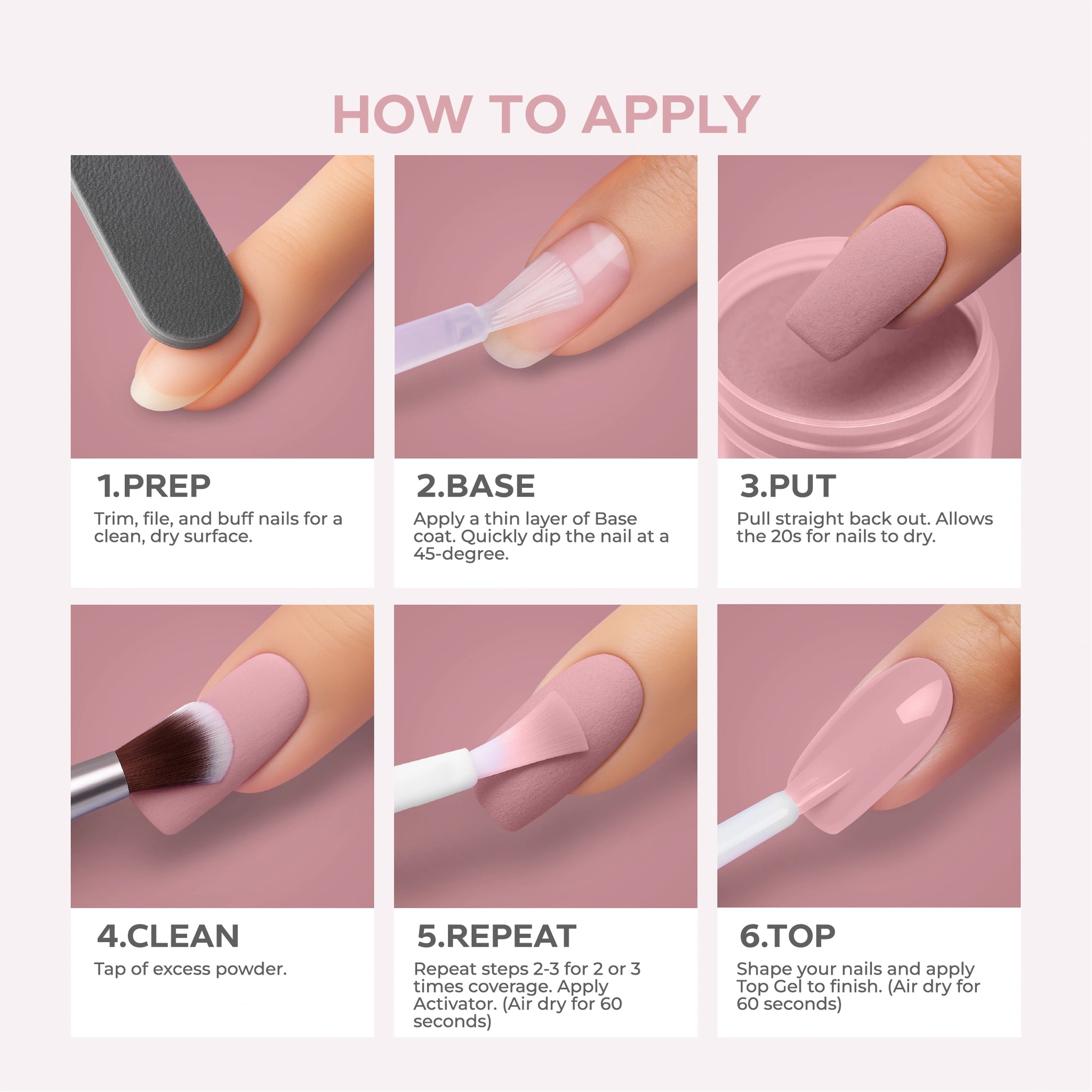 HOW TO APPLY

1.PREP
Trim, file, and buff nails for a clean, dry surface.

2.BASE
Apply a thin layer of Base coat. Quickly dip the nail at a 45-degree.

3.PUT
Pull straight back out. Allows the 20s for nails to dry.

4.CLEAN
Tap of excess powder.

5.REPEAT
Repeat steps 2-3 for 2 or 3 times coverage. Apply Activator. (Air dry for 60 seconds)

6.TOP
Shape your nails and apply Top Gel to finish. (Air dry for 60 seconds)