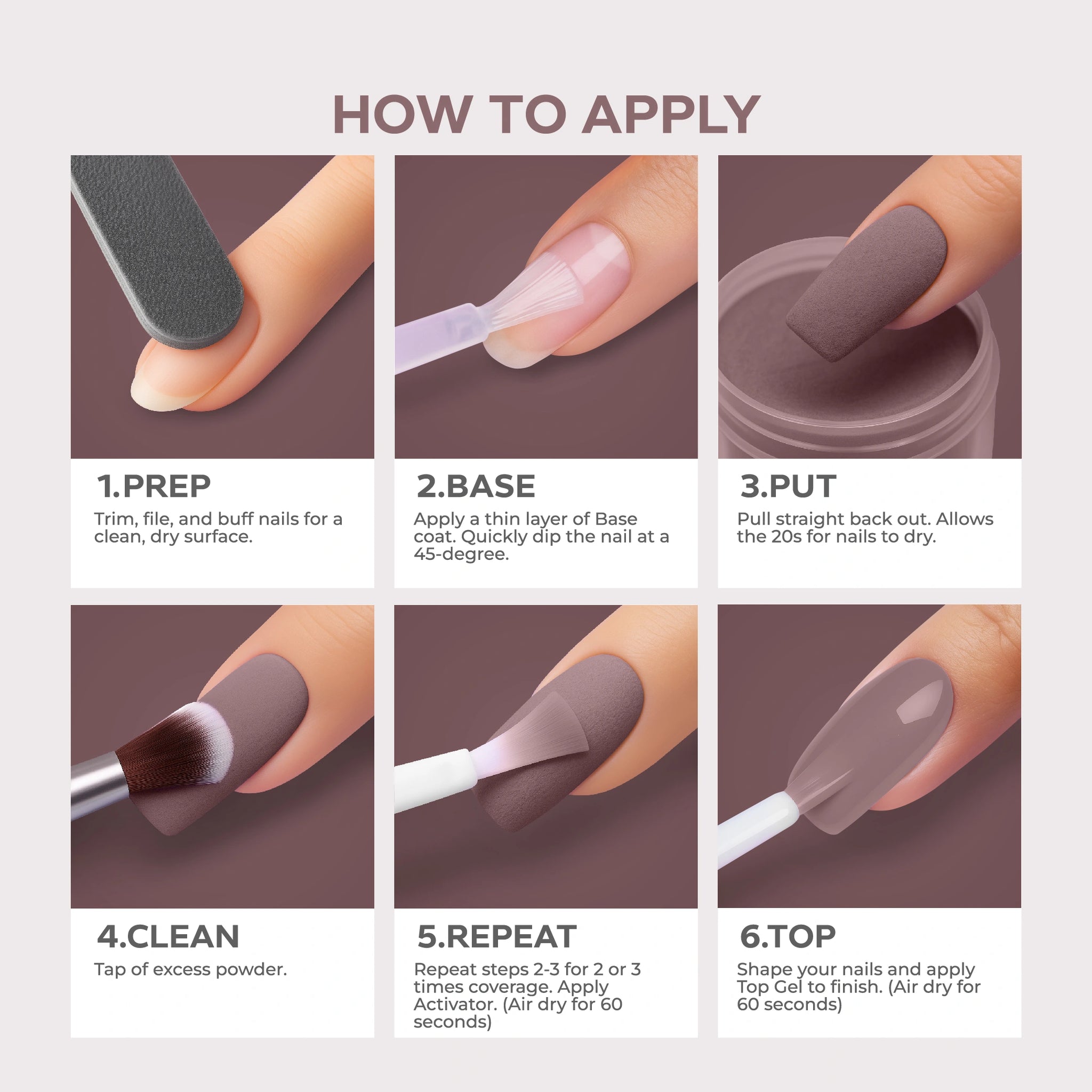 HOW TO APPLY

1.PREP
Trim, file, and buff nails for a clean, dry surface.

2.BASE
Apply a thin layer of Base coat. Quickly dip the nail at a 45-degree.

3.PUT
Pull straight back out. Allows the 20s for nails to dry.

4.CLEAN
Tap of excess powder.

5.REPEAT
Repeat steps 2-3 for 2 or 3 times coverage. Apply Activator. (Air dry for 60 seconds)

6.TOP
Shape your nails and apply Top Gel to finish. (Air dry for 60 seconds)