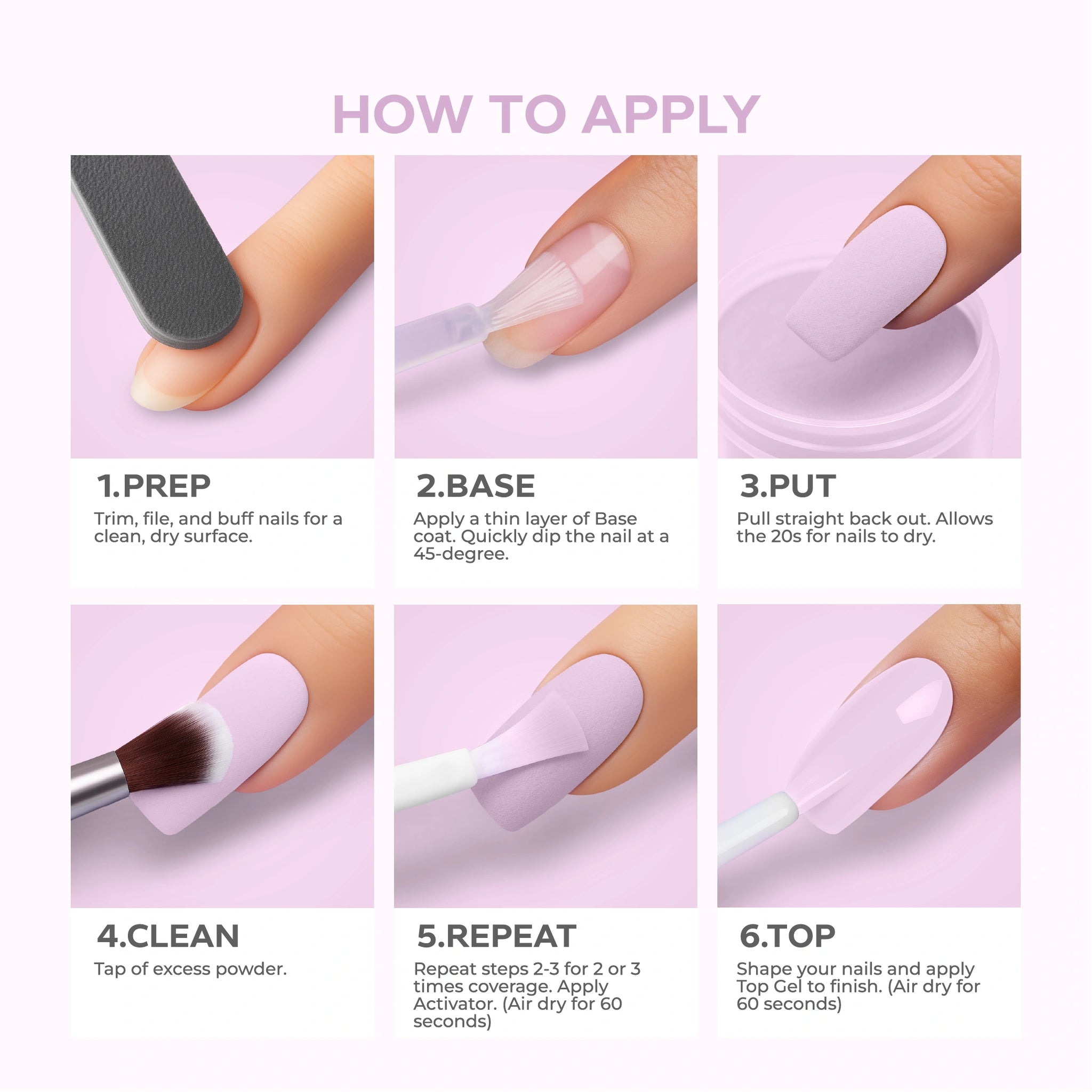 HOW TO APPLY

1.PREP
Trim, file, and buff nails for a clean, dry surface.

2.BASE
Apply a thin layer of Base coat. Quickly dip the nail at a 45-degree.

3.PUT
Pull straight back out. Allows the 20s for nails to dry.

4.CLEAN
Tap of excess powder.

5.REPEAT
Repeat steps 2-3 for 2 or 3 times coverage. Apply Activator. (Air dry for 60 seconds)

6.TOP
Shape your nails and apply Top Gel to finish. (Air dry for 60 seconds)