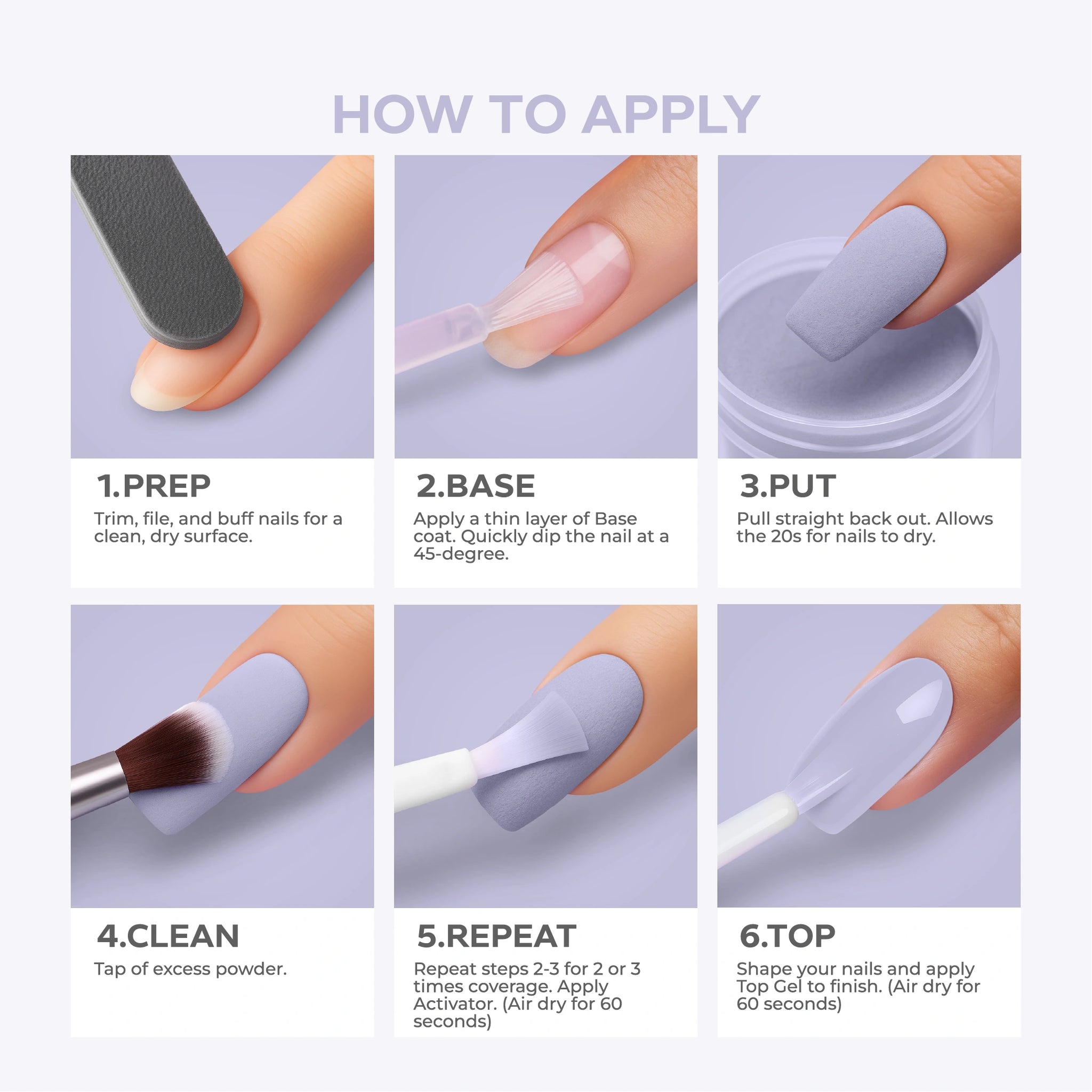 HOW TO APPLY

1.PREP
Trim, file, and buff nails for a clean, dry surface.

2.BASE
Apply a thin layer of Base coat. Quickly dip the nail at a 45-degree.

3.PUT
Pull straight back out. Allows the 20s for nails to dry.

4.CLEAN
Tap of excess powder.

5.REPEAT
Repeat steps 2-3 for 2 or 3 times coverage. Apply Activator. (Air dry for 60 seconds)

6.TOP
Shape your nails and apply Top Gel to finish. (Air dry for 60 seconds)