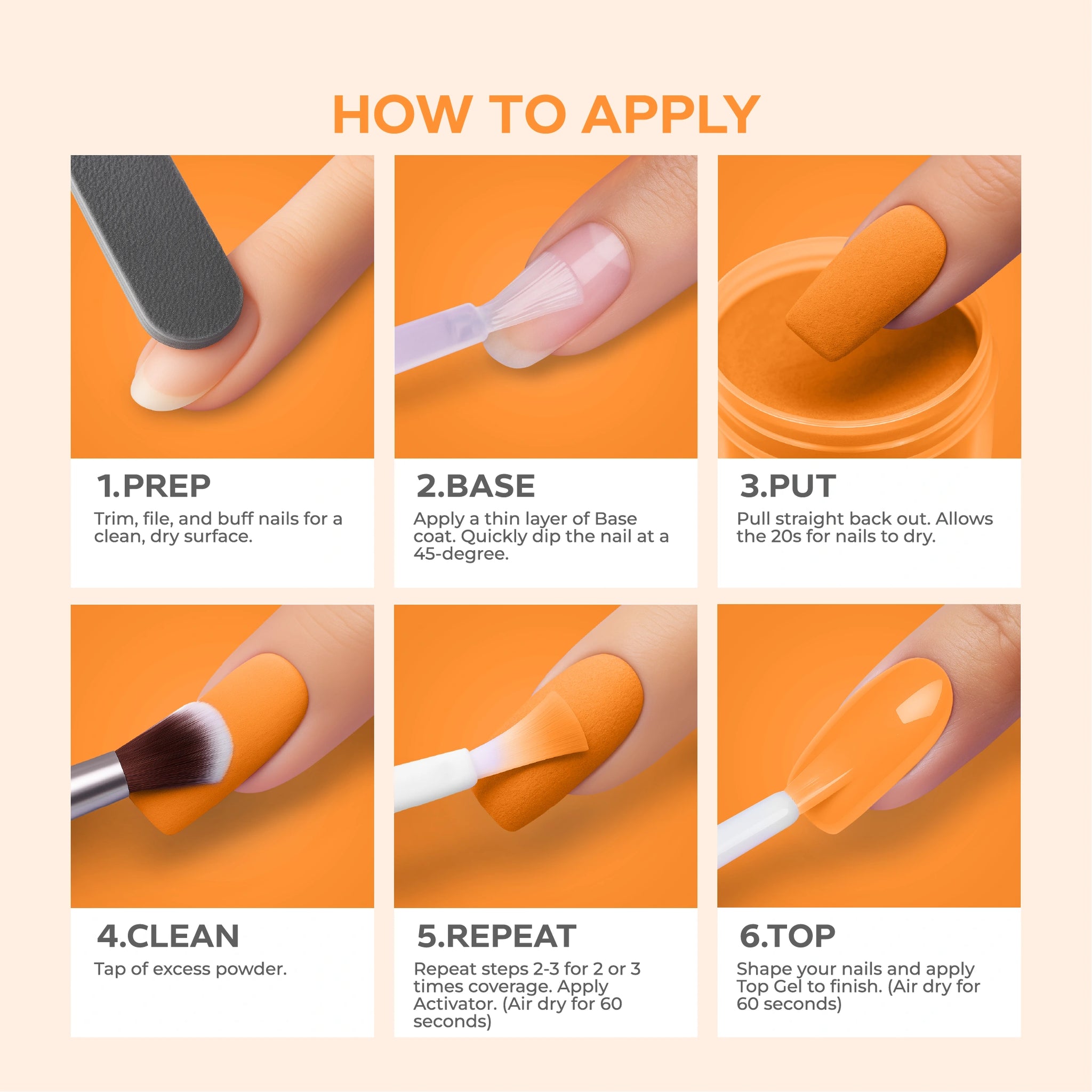 HOW TO APPLY

1.PREP
Trim, file, and buff nails for a clean, dry surface.

2.BASE
Apply a thin layer of Base coat. Quickly dip the nail at a 45-degree.

3.PUT
Pull straight back out. Allows the 20s for nails to dry.

4.CLEAN
Tap of excess powder.

5.REPEAT
Repeat steps 2-3 for 2 or 3 times coverage. Apply Activator. (Air dry for 60 seconds)

6.TOP
Shape your nails and apply Top Gel to finish. (Air dry for 60 seconds)