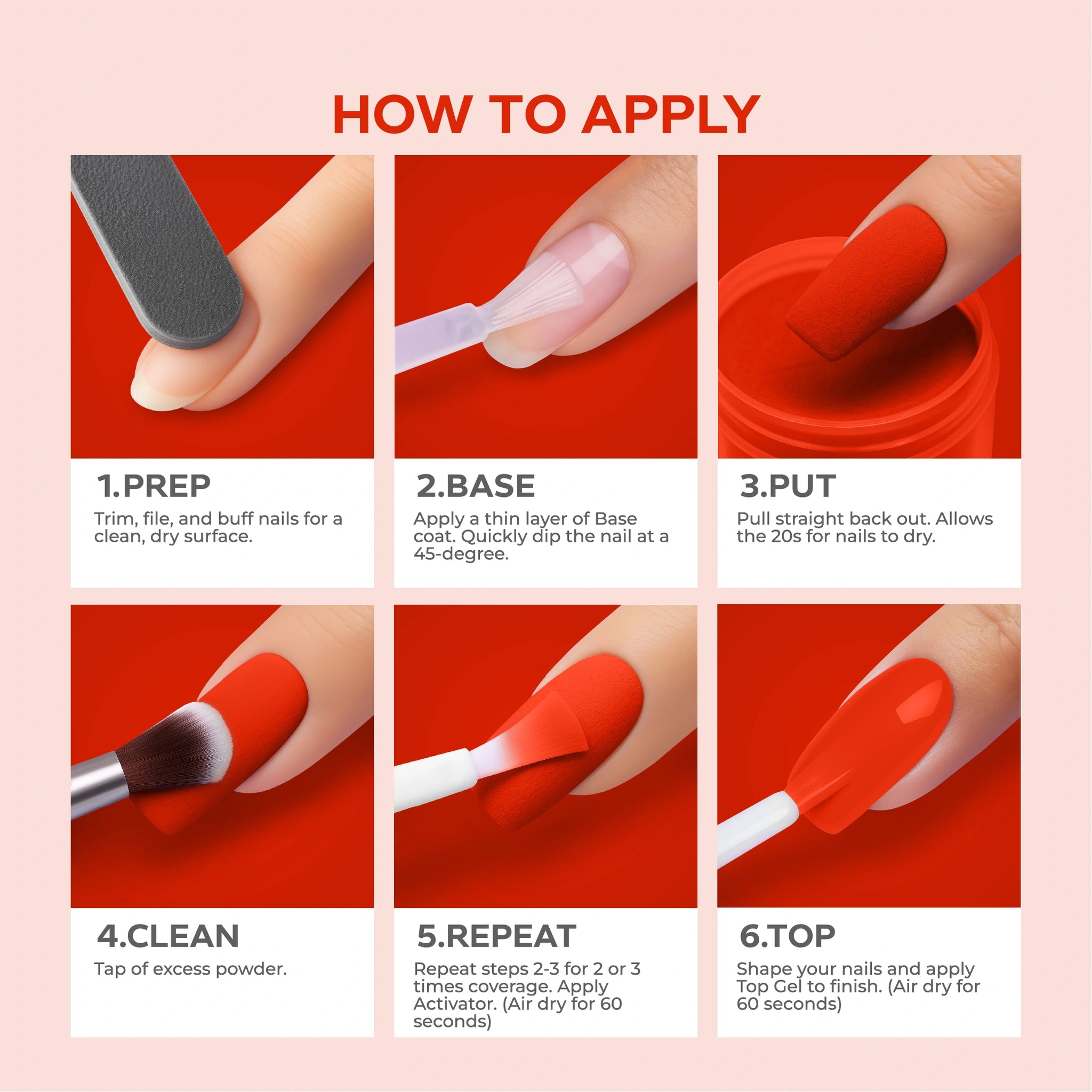 HOW TO APPLY

1.PREP
Trim, file, and buff nails for a clean, dry surface.

2.BASE
Apply a thin layer of Base coat. Quickly dip the nail at a 45-degree.

3.PUT
Pull straight back out. Allows the 20s for nails to dry.

4.CLEAN
Tap of excess powder.

5.REPEAT
Repeat steps 2-3 for 2 or 3 times coverage. Apply Activator. (Air dry for 60 seconds)

6.TOP
Shape your nails and apply Top Gel to finish. (Air dry for 60 seconds)