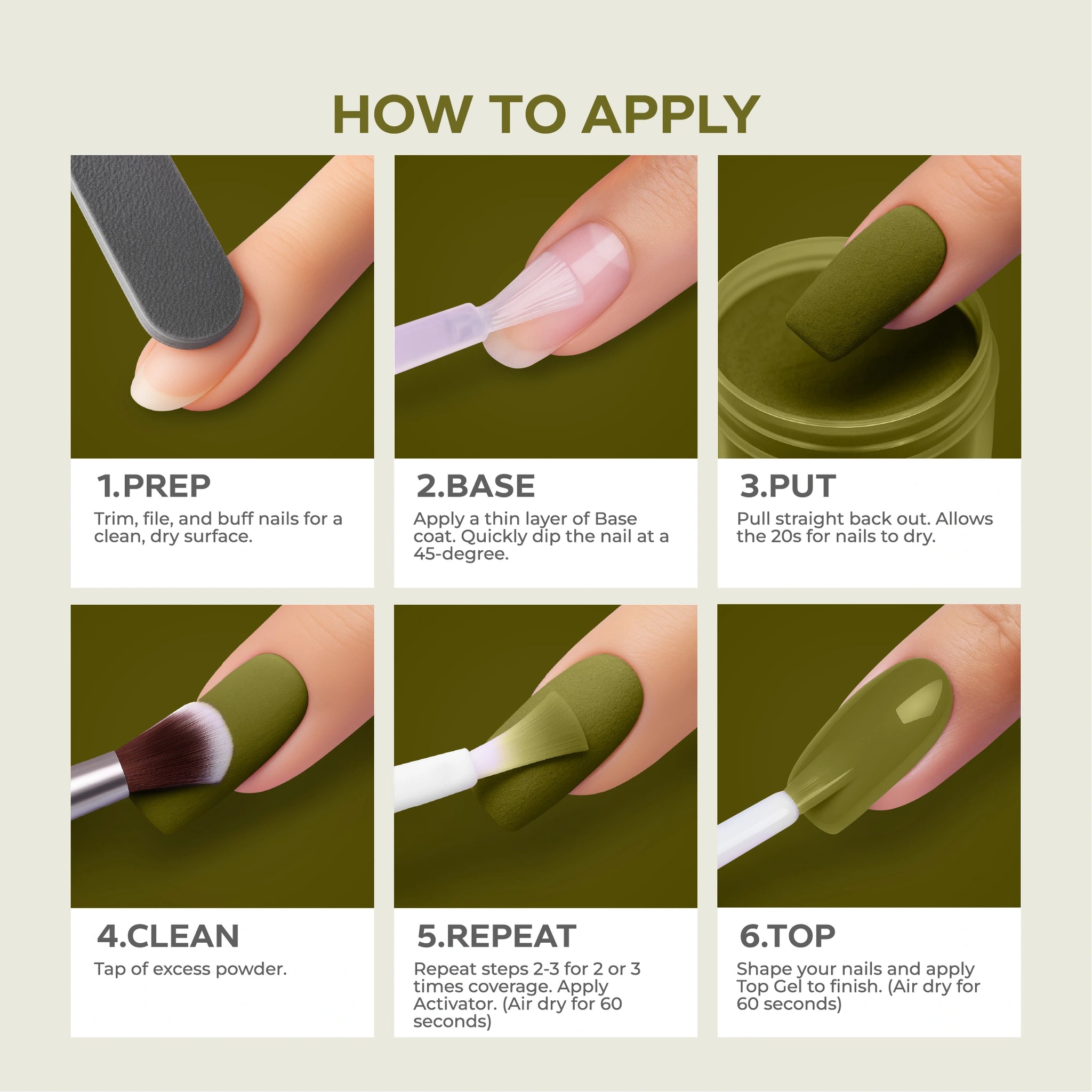 HOW TO APPLY

1.PREP
Trim, file, and buff nails for a clean, dry surface.

2.BASE
Apply a thin layer of Base coat. Quickly dip the nail at a 45-degree.

3.PUT
Pull straight back out. Allows the 20s for nails to dry.

4.CLEAN
Tap of excess powder.

5.REPEAT
Repeat steps 2-3 for 2 or 3 times coverage. Apply Activator. (Air dry for 60 seconds)

6.TOP
Shape your nails and apply Top Gel to finish. (Air dry for 60 seconds)