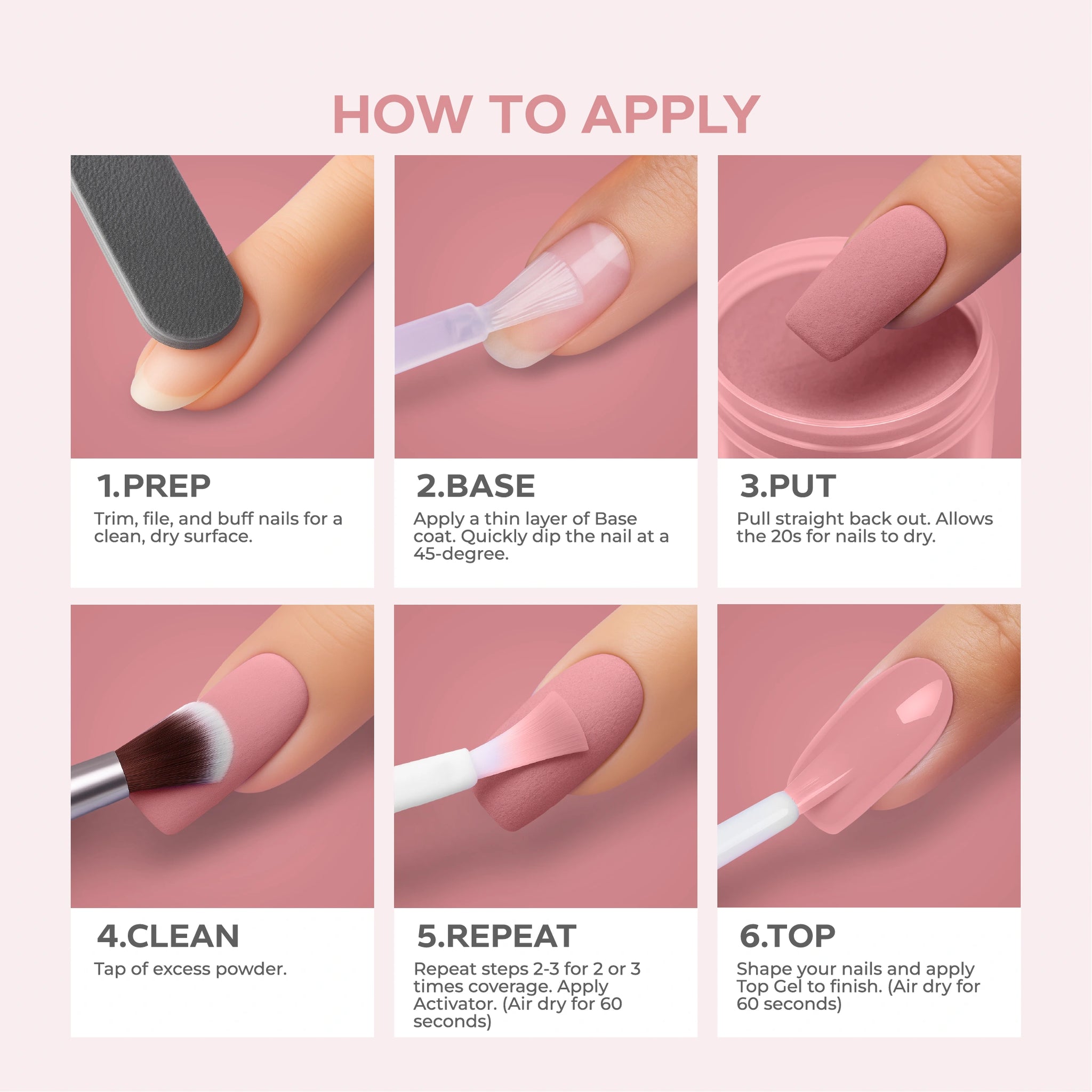 HOW TO APPLY

1.PREP
Trim, file, and buff nails for a clean, dry surface.

2.BASE
Apply a thin layer of Base coat. Quickly dip the nail at a 45-degree.

3.PUT
Pull straight back out. Allows the 20s for nails to dry.

4.CLEAN
Tap of excess powder.

5.REPEAT
Repeat steps 2-3 for 2 or 3 times coverage. Apply Activator. (Air dry for 60 seconds)

6.TOP
Shape your nails and apply Top Gel to finish. (Air dry for 60 seconds)