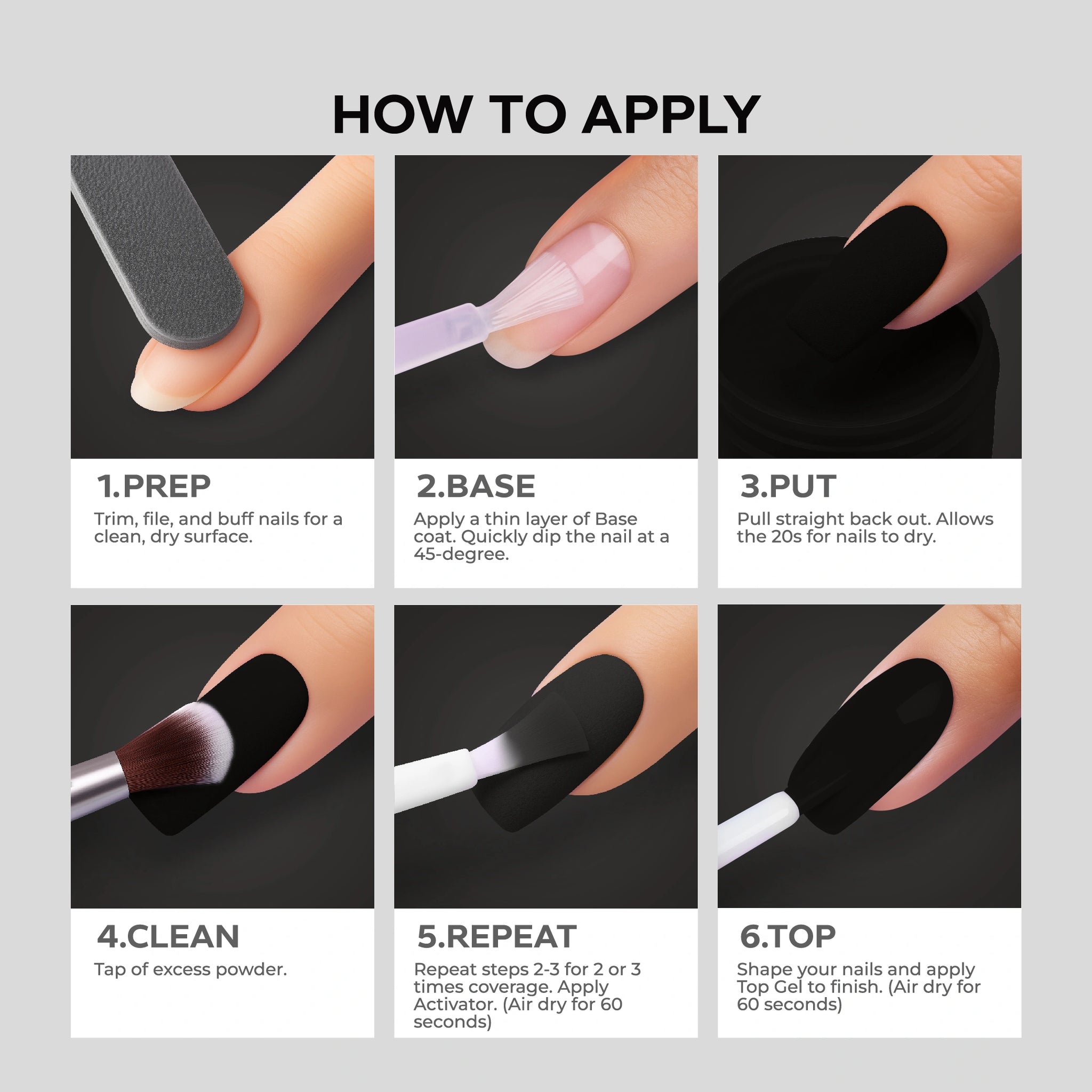 HOW TO APPLY

1.PREP
Trim, file, and buff nails for a clean, dry surface.

2.BASE
Apply a thin layer of Base coat. Quickly dip the nail at a 45-degree.

3.PUT
Pull straight back out. Allows the 20s for nails to dry.

4.CLEAN
Tap of excess powder.

5.REPEAT
Repeat steps 2-3 for 2 or 3 times coverage. Apply Activator. (Air dry for 60 seconds)

6.TOP
Shape your nails and apply Top Gel to finish. (Air dry for 60 seconds)