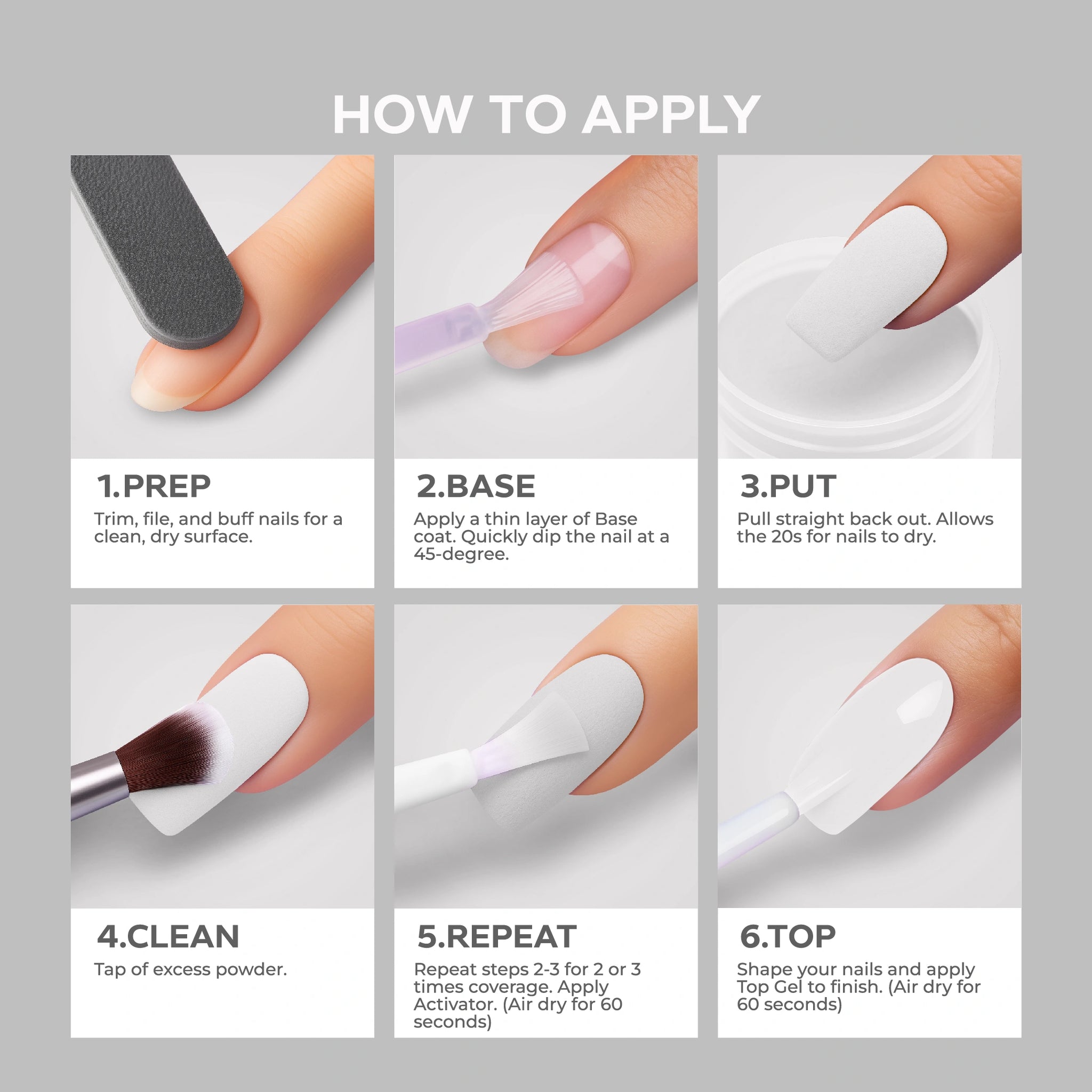 HOW TO APPLY

1.PREP
Trim, file, and buff nails for a clean, dry surface.

2.BASE
Apply a thin layer of Base coat. Quickly dip the nail at a 45-degree.

3.PUT
Pull straight back out. Allows the 20s for nails to dry.

4.CLEAN
Tap of excess powder.

5.REPEAT
Repeat steps 2-3 for 2 or 3 times coverage. Apply Activator. (Air dry for 60 seconds)

6.TOP
Shape your nails and apply Top Gel to finish. (Air dry for 60 seconds)