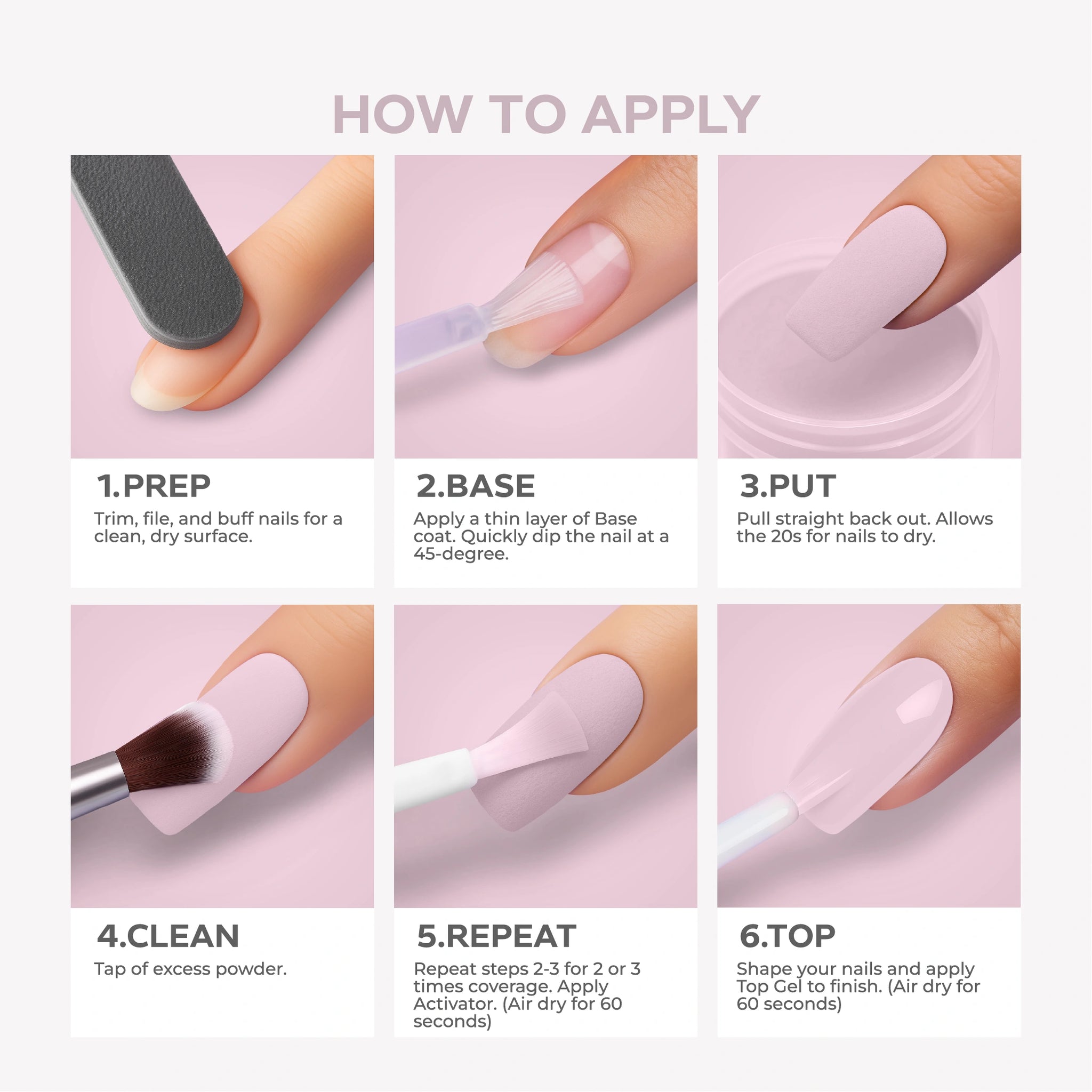 HOW TO APPLY

1.PREP
Trim, file, and buff nails for a clean, dry surface.

2.BASE
Apply a thin layer of Base coat. Quickly dip the nail at a 45-degree.

3.PUT
Pull straight back out. Allows the 20s for nails to dry.

4.CLEAN
Tap of excess powder.

5.REPEAT
Repeat steps 2-3 for 2 or 3 times coverage. Apply Activator. (Air dry for 60 seconds)

6.TOP
Shape your nails and apply Top Gel to finish. (Air dry for 60 seconds)