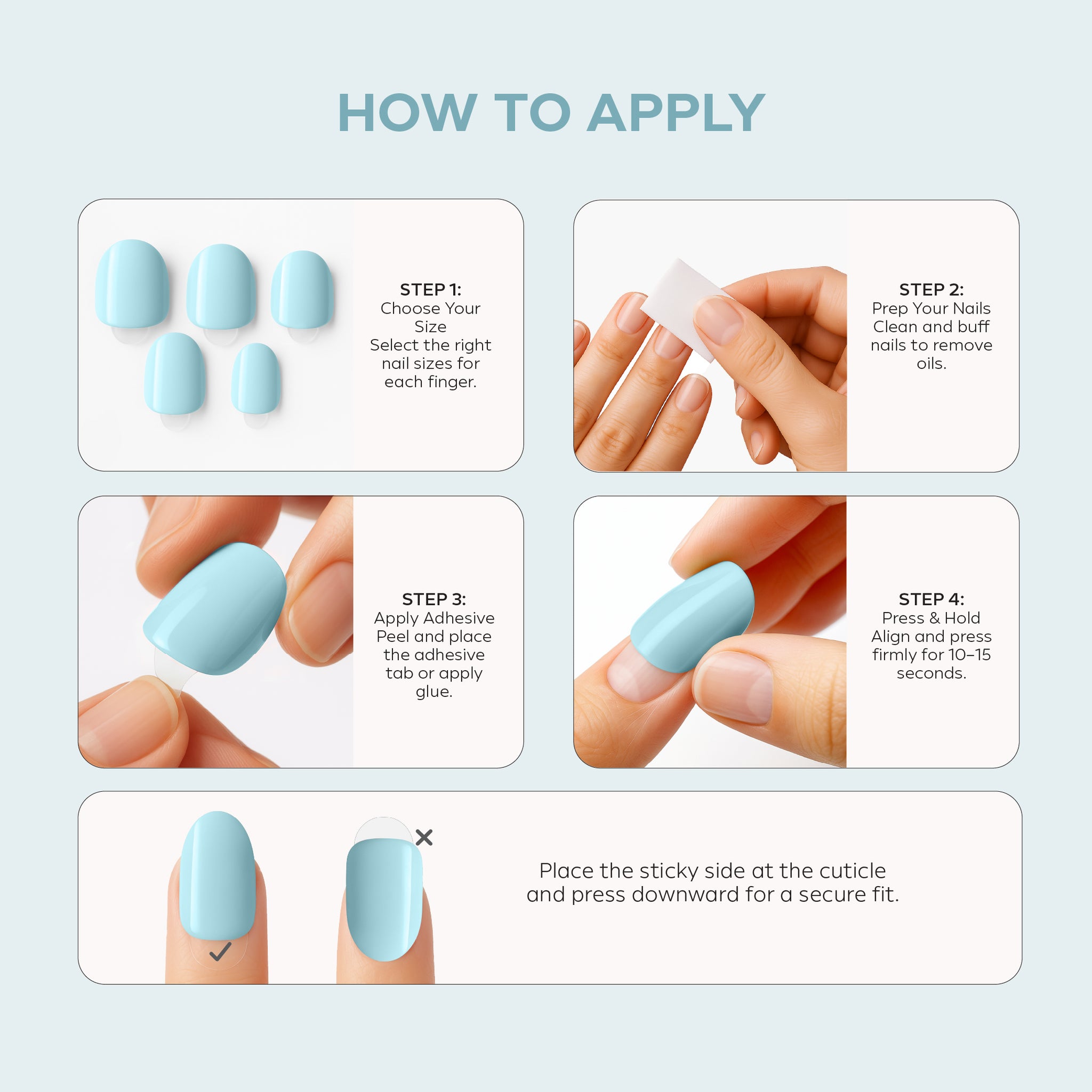 HOW TO APPLY

STEP 1:
Choose Your Size
Select the right nail sizes for each finger.

STEP 2:
Prep Your Nails
Clean and buff nails to remove oils.

STEP 3:
Apply Adhesive
Peel and place the adhesive tab or apply glue.

STEP 4:
Press & Hold
Align and press firmly for 10–15 seconds.

Place the sticky side at the cuticle and press downward for a secure fit.